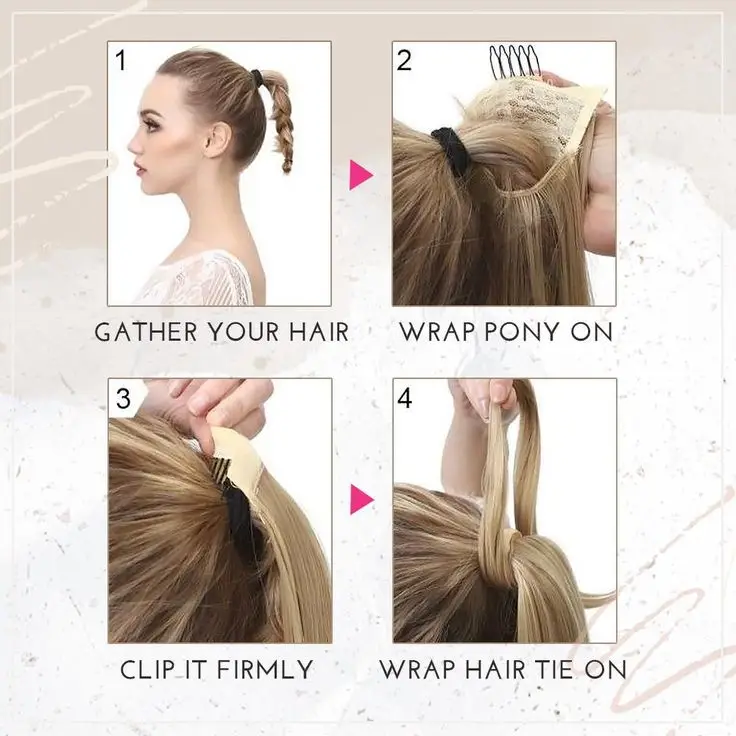 1

GATHER YOUR HAIR

2

WRAP PONY ON

3

CLIP IT FIRMLY

4

WRAP HAIR TIE ON