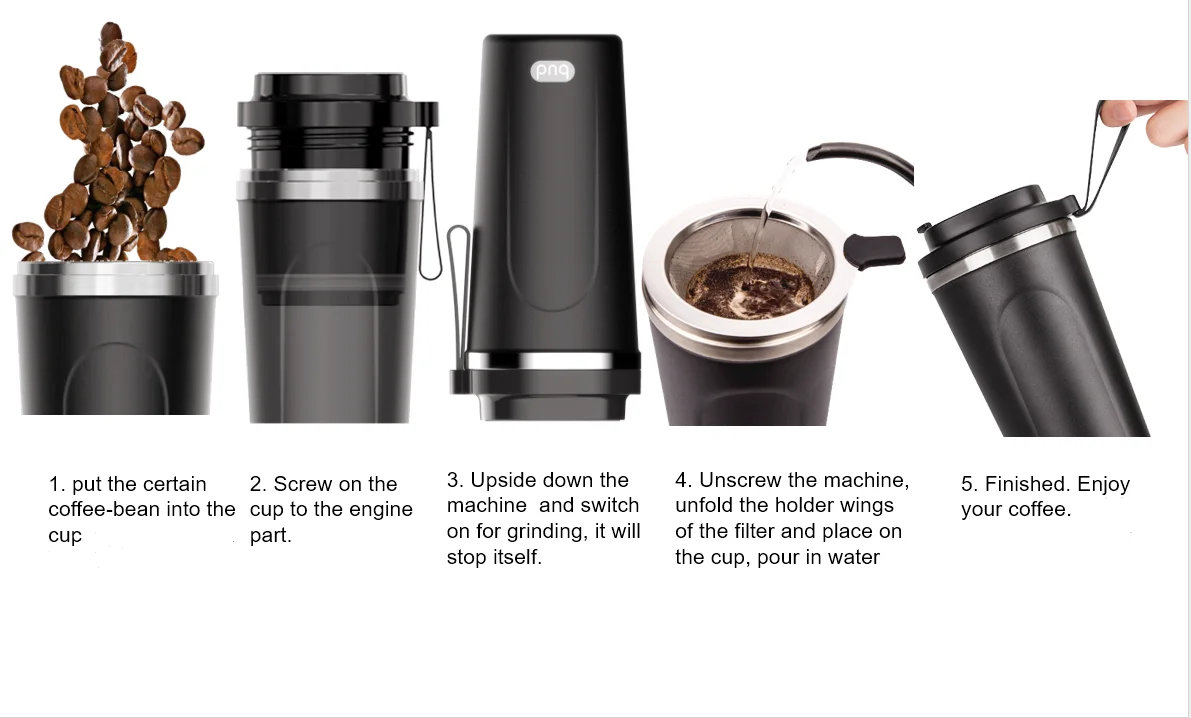 pnq

1. put the certain coffee-bean into the cup

2. Screw on the cup to the engine part.

3. Upside down the machine and switch on for grinding, it will stop itself.

4. Unscrew the machine, unfold the holder wings of the filter and place on the cup, pour in water

5. Finished. Enjoy your coffee.