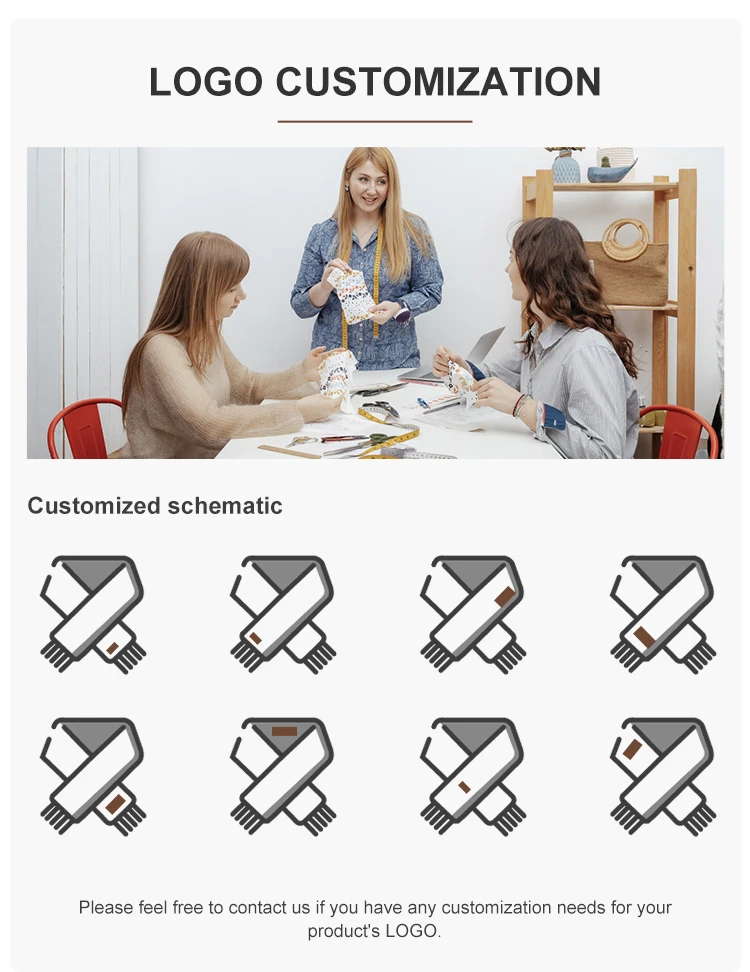 LOGO CUSTOMIZATION

Customized schematic

Please feel free to contact us if you have any customization needs for your product's LOGO.