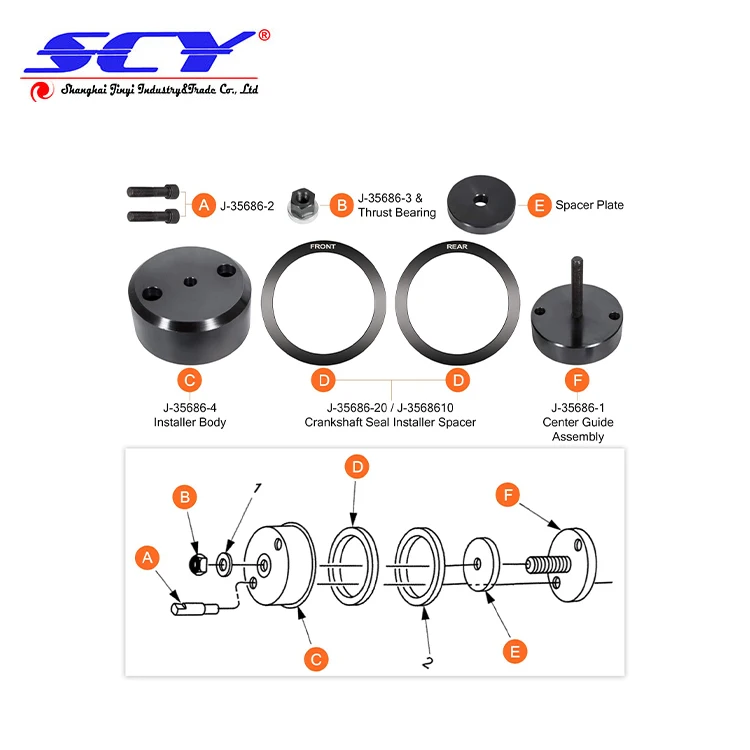 SCY®
Shanghai Jinyi Industry&Trade Co., Ltd

A J-35686-2
B J-35686-3 & Thrust Bearing
E Spacer Plate

FRONT
REAR

C
J-35686-4
Installer Body

D D
J-35686-20 / J-3568610
Crankshaft Seal Installer Spacer

F
J-35686-1
Center Guide Assembly

B
1
D
F
A
C
2
E