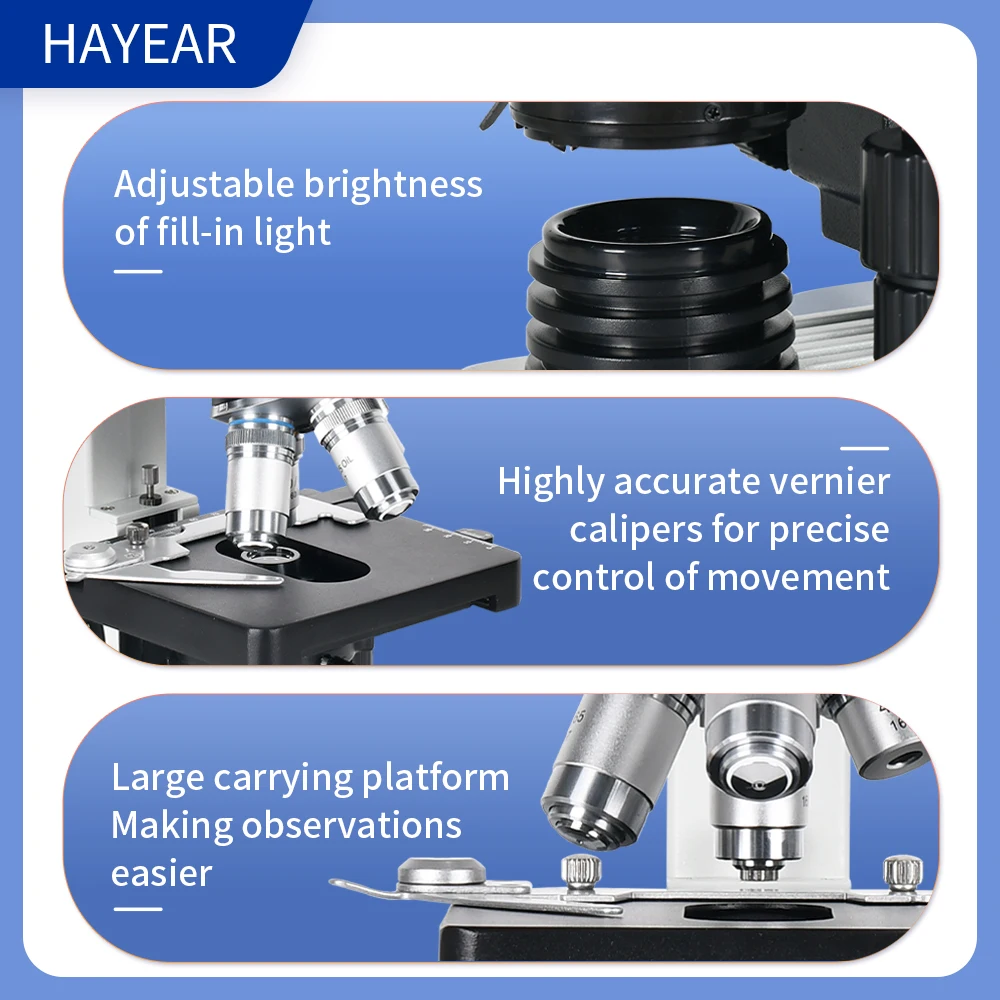 HAYEAR

Adjustable brightness of fill-in light

Highly accurate vernier calipers for precise control of movement

Large carrying platform
Making observations easier