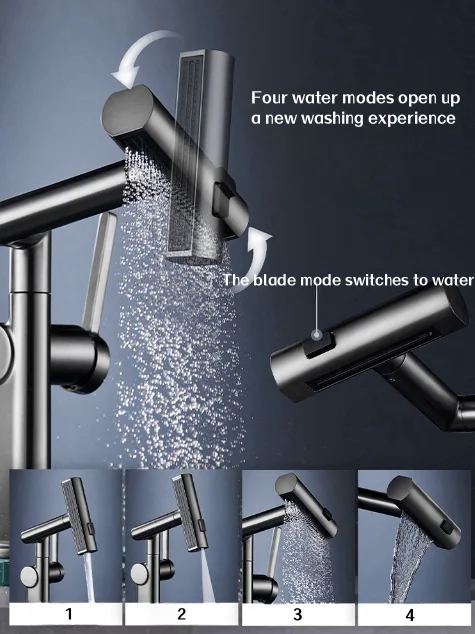 Four water modes open up a new washing experience

The blade mode switches to water

1

2

3

4