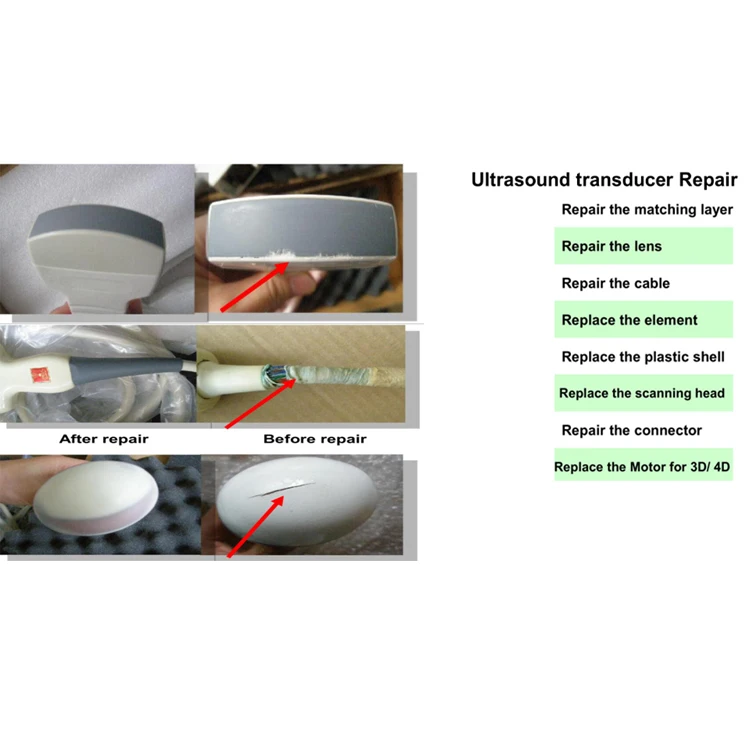 After repair

Before repair

Ultrasound transducer Repair

Repair the matching layer

Repair the lens

Repair the cable

Replace the element

Replace the plastic shell

Replace the scanning head

Repair the connector

Replace the Motor for 3D/ 4D