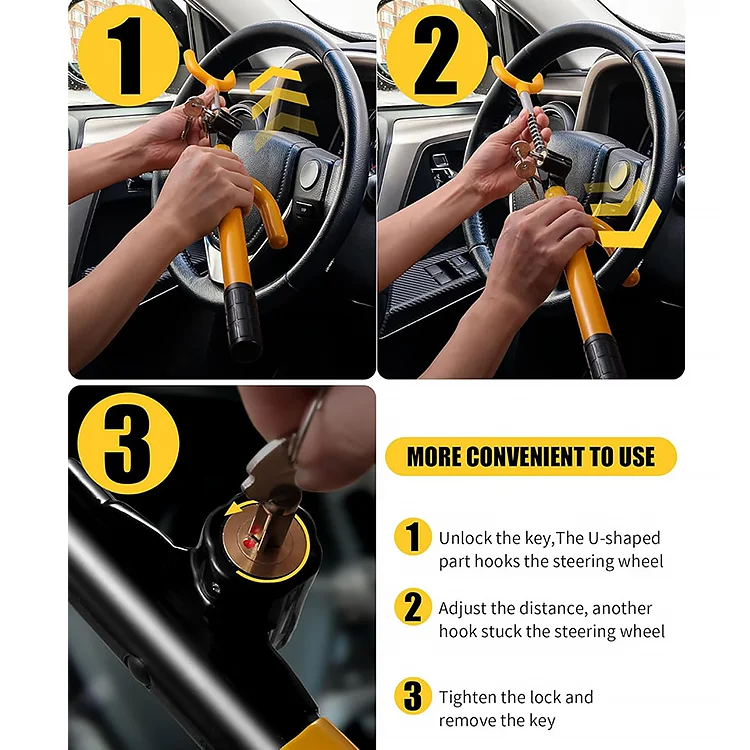 1

2

3

MORE CONVENIENT TO USE

1 Unlock the key,The U-shaped part hooks the steering wheel

2 Adjust the distance, another hook stuck the steering wheel

3 Tighten the lock and remove the key