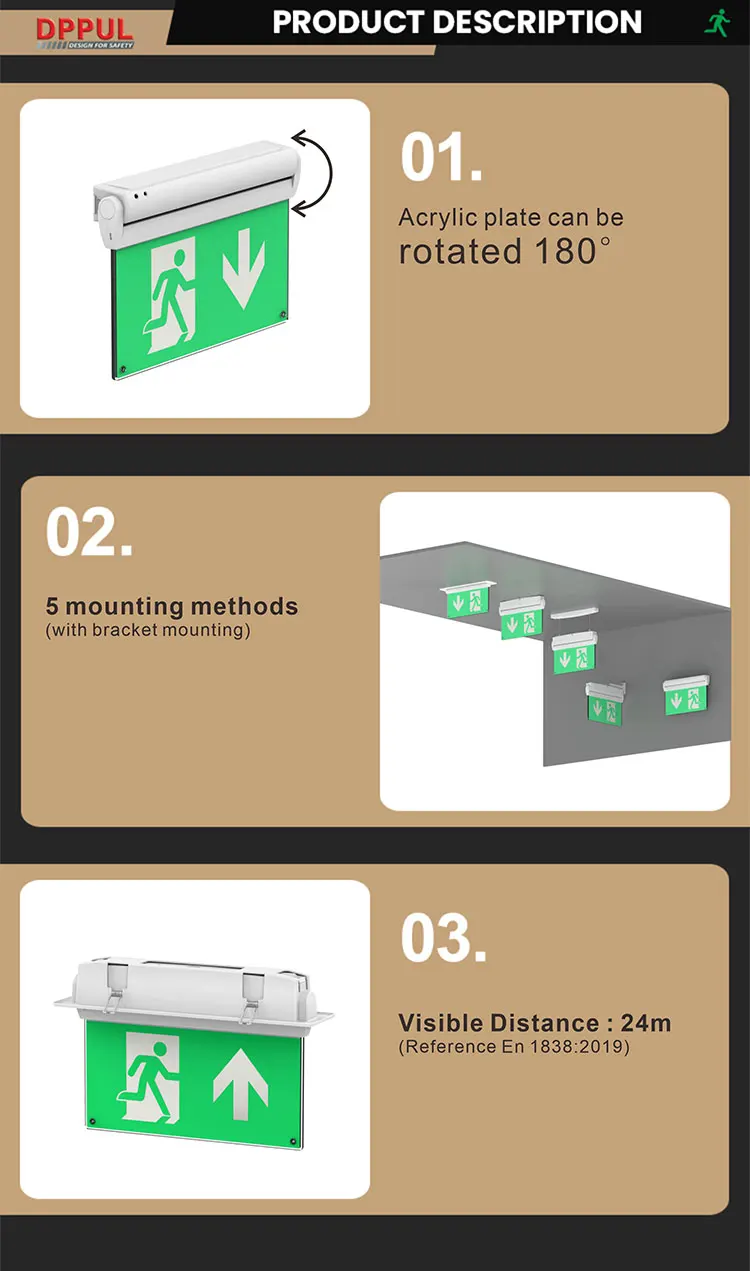 DPPUL
DESIGN FOR SAFETY

PRODUCT DESCRIPTION

01.

Acrylic plate can be rotated 180°

02.

5 mounting methods
(with bracket mounting)

03.

Visible Distance : 24m
(Reference En 1838:2019)