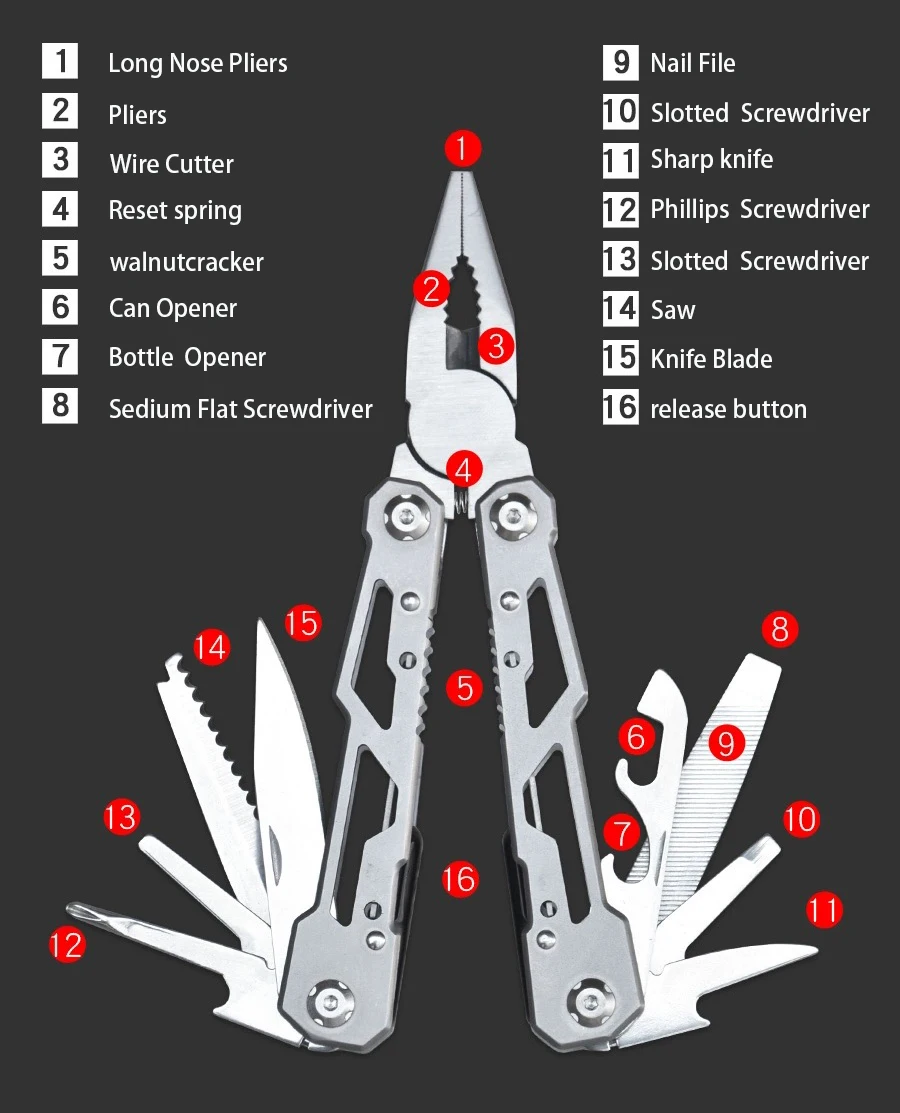 1 Long Nose Pliers
2 Pliers
3 Wire Cutter
4 Reset spring
5 walnutcracker
6 Can Opener
7 Bottle Opener
8 Sedium Flat Screwdriver

9 Nail File
10 Slotted Screwdriver
11 Sharp knife
12 Phillips Screwdriver
13 Slotted Screwdriver
14 Saw
15 Knife Blade
16 release button

1
2
3
4
15
14
5
8
6
9
13
7
10
16
11
12