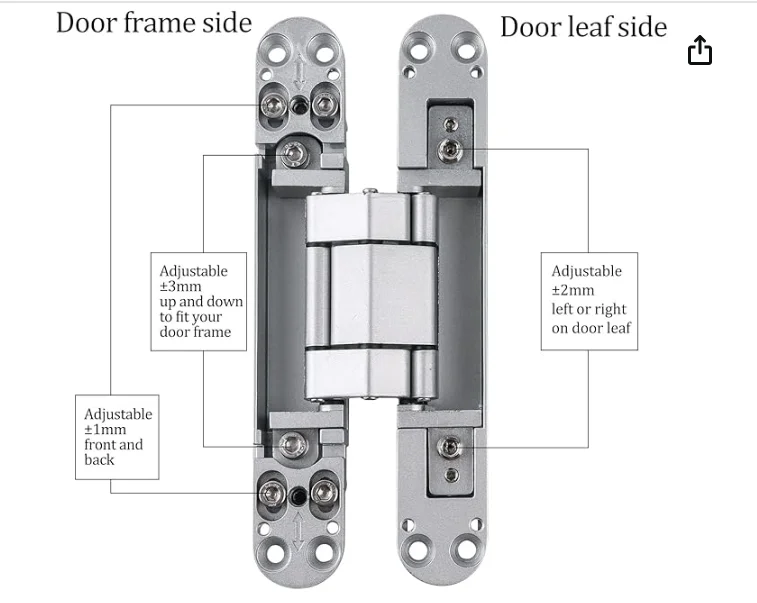 Door frame side

Door leaf side

Adjustable ±3mm up and down to fit your door frame

Adjustable ±2mm left or right on door leaf

Adjustable ±1mm front and back