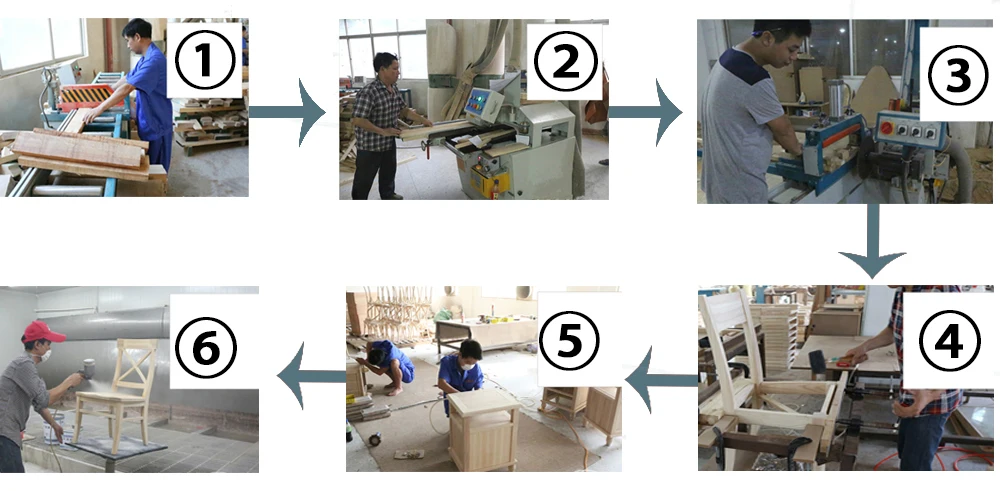 ①

②

③

④

⑤

⑥