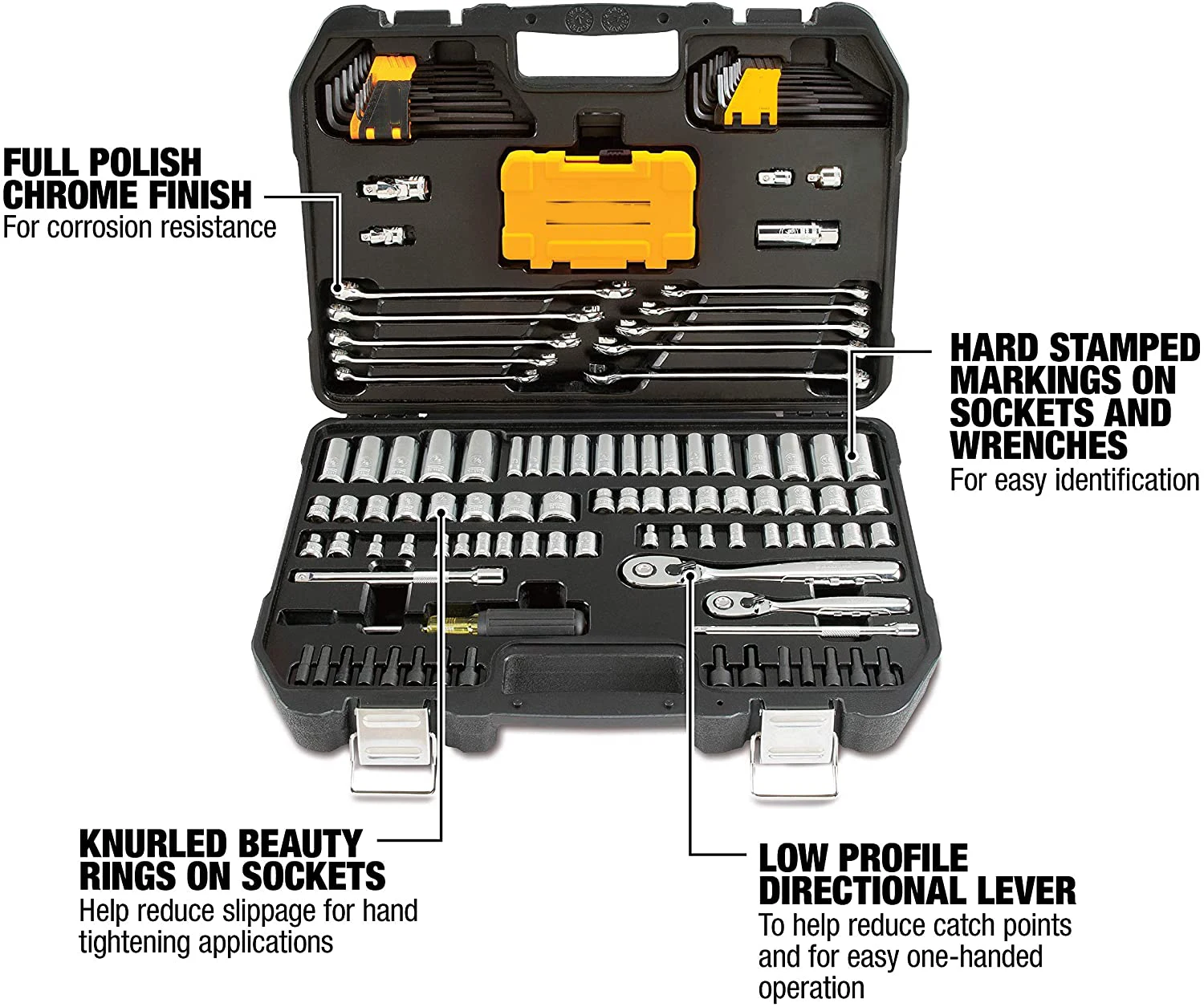 FULL POLISH CHROME FINISH
For corrosion resistance

HARD STAMPED MARKINGS ON SOCKETS AND WRENCHES
For easy identification

KNURLED BEAUTY RINGS ON SOCKETS
Help reduce slippage for hand tightening applications

LOW PROFILE DIRECTIONAL LEVER
To help reduce catch points and for easy one-handed operation