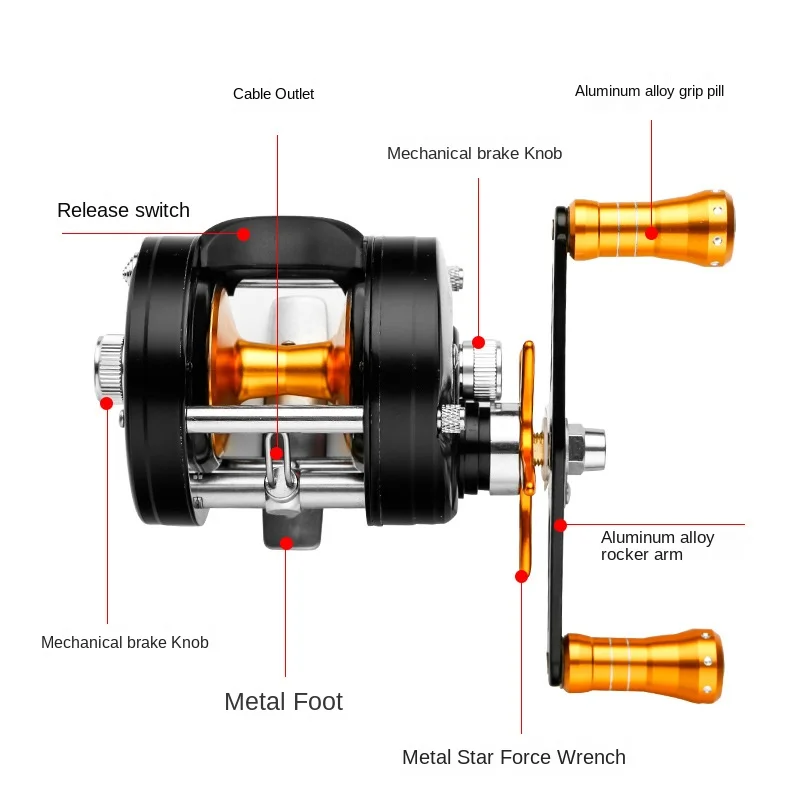 Cable Outlet

Aluminum alloy grip pill

Mechanical brake Knob

Release switch

Aluminum alloy rocker arm

Mechanical brake Knob

Metal Foot

Metal Star Force Wrench