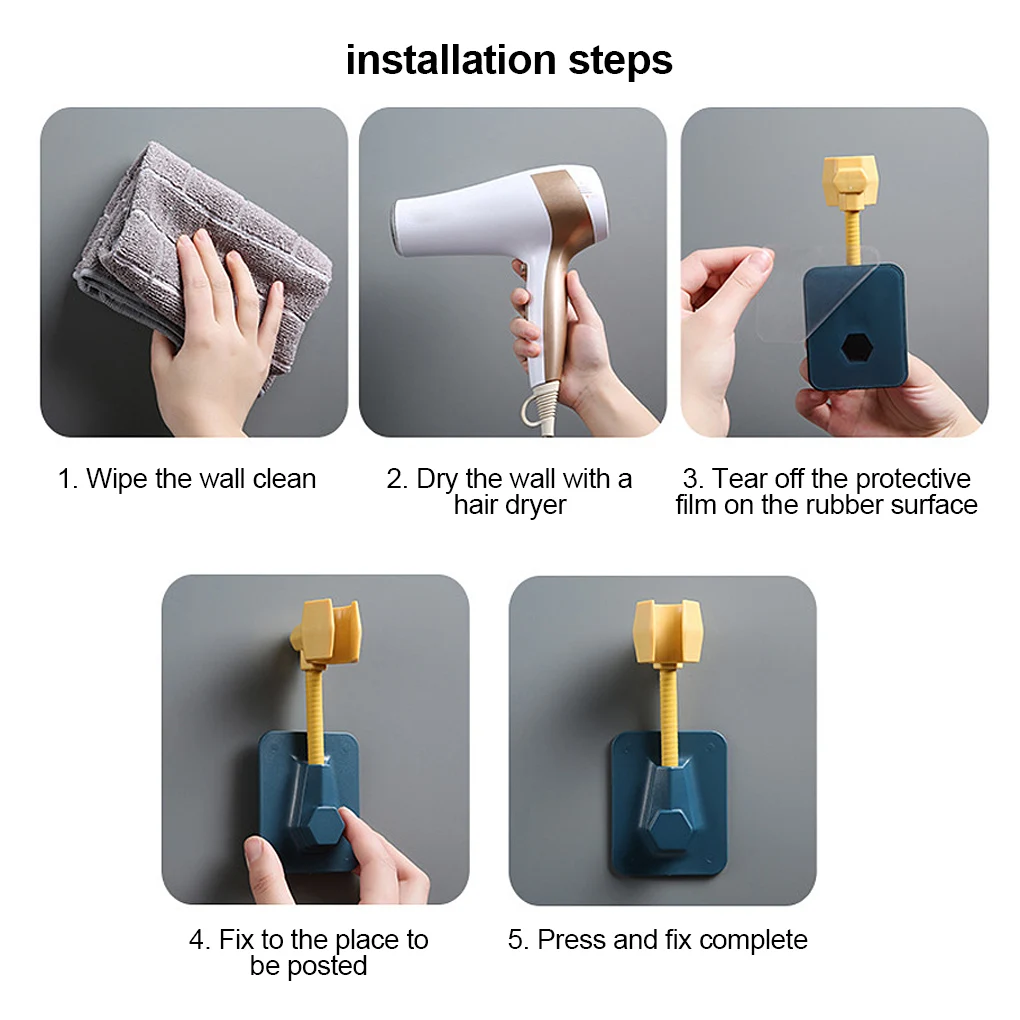 installation steps

1. Wipe the wall clean

2. Dry the wall with a hair dryer

3. Tear off the protective film on the rubber surface

4. Fix to the place to be posted

5. Press and fix complete