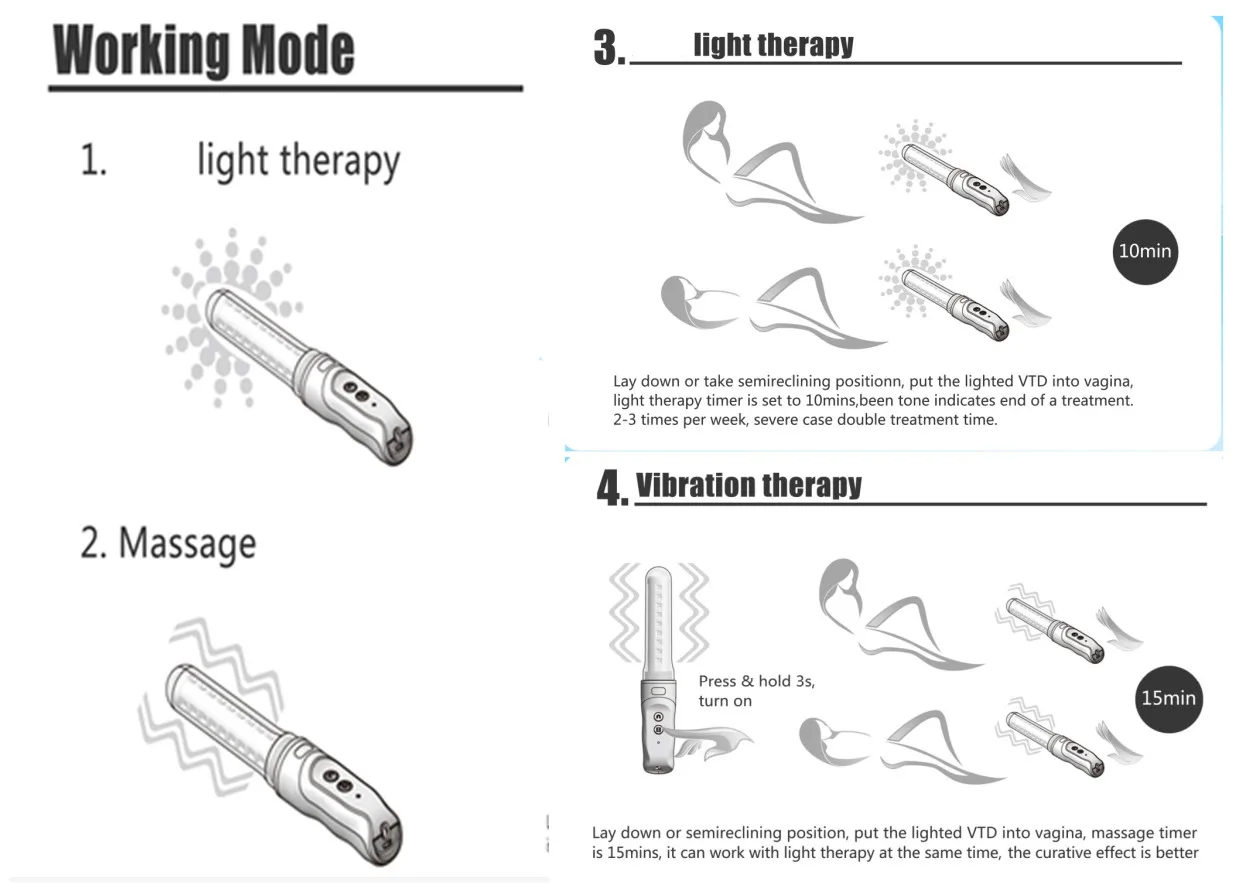 Working Mode

1. light therapy

2. Massage

3. light therapy

10min

Lay down or take semireclining positionn, put the lighted VTD into vagina, light therapy timer is set to 10mins,been tone indicates end of a treatment. 2-3 times per week, severe case double treatment time.

4. Vibration therapy

Press & hold 3s, turn on

15min

Lay down or semireclining position, put the lighted VTD into vagina, massage timer is 15mins, it can work with light therapy at the same time, the curative effect is better