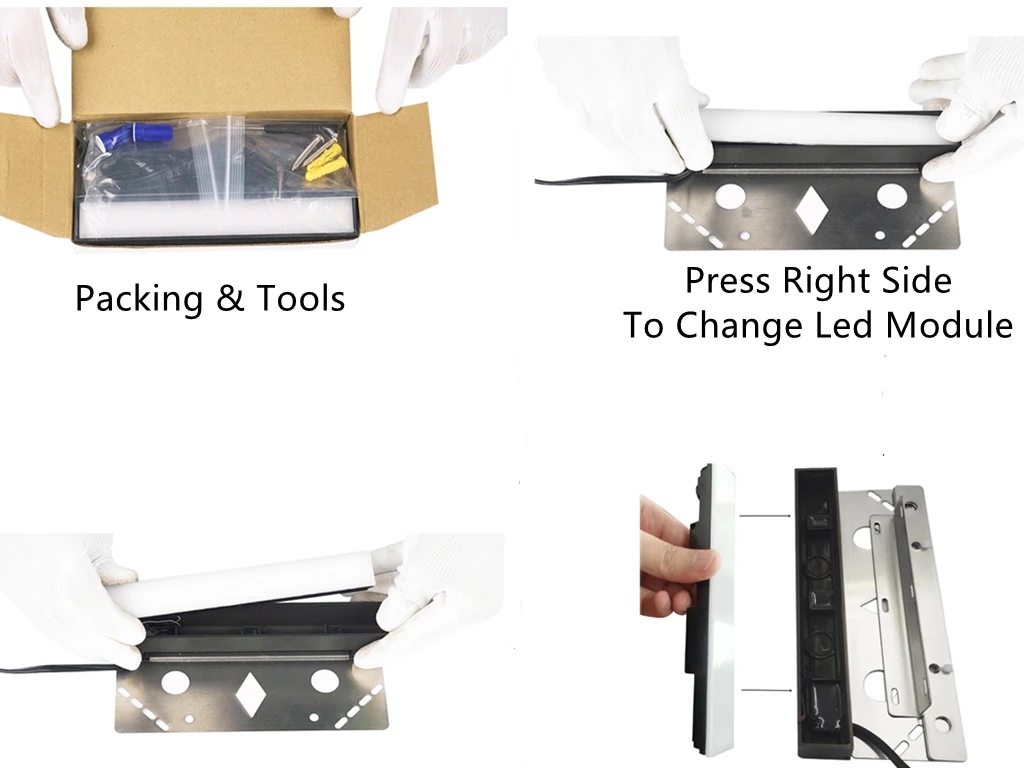 Packing & Tools

Press Right Side
To Change Led Module