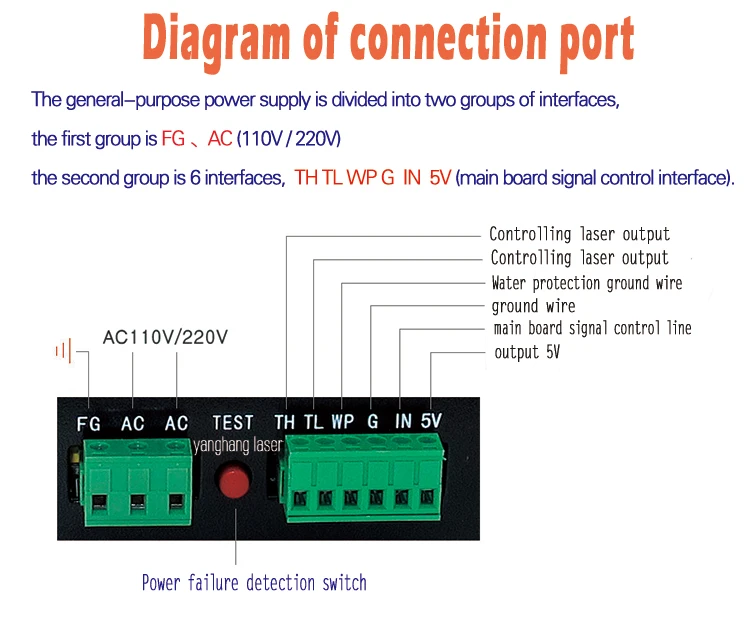 Diagram of connection port

The general–purpose power supply is divided into two groups of interfaces,

the first group is FG 、AC (110V / 220V)

the second group is 6 interfaces, TH TL WP G IN 5V (main board signal control interface).

Controlling laser output
Controlling laser output
Water protection ground wire
ground wire
main board signal control line
output 5V

AC110V/220V

FG AC AC TEST TH TL WP G IN 5V

yanghang laser

Power failure detection switch