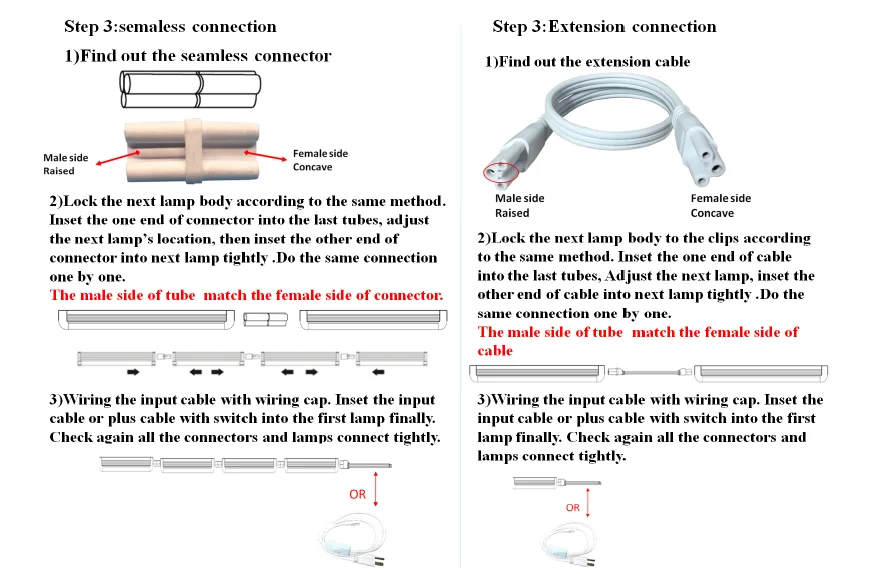 Step 3:semaless connection

1)Find out the seamless connector

Male side
Raised

Female side
Concave

2)Lock the next lamp body according to the same method. Inset the one end of connector into the last tubes, adjust the next lamp's location, then inset the other end of connector into next lamp tightly .Do the same connection one by one.

The male side of tube match the female side of connector.

3)Wiring the input cable with wiring cap. Inset the input cable or plus cable with switch into the first lamp finally. Check again all the connectors and lamps connect tightly.

OR

Step 3:Extension connection

1)Find out the extension cable

Male side
Raised

Female side
Concave

2)Lock the next lamp body to the clips according to the same method. Inset the one end of cable into the last tubes, Adjust the next lamp, inset the other end of cable into next lamp tightly .Do the same connection one by one.

The male side of tube match the female side of cable

3)Wiring the input cable with wiring cap. Inset the input cable or plus cable with switch into the first lamp finally. Check again all the connectors and lamps connect tightly.

OR