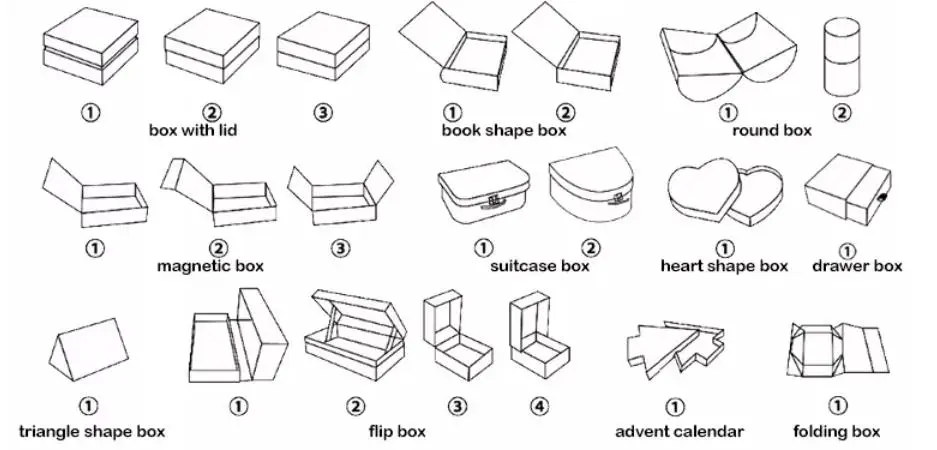 ① ② ③
box with lid

① ②
book shape box

① ②
round box

① ② ③
magnetic box

① ②
suitcase box

①
heart shape box

①
drawer box

①
triangle shape box

① ② ③ ④
flip box

①
advent calendar

①
folding box