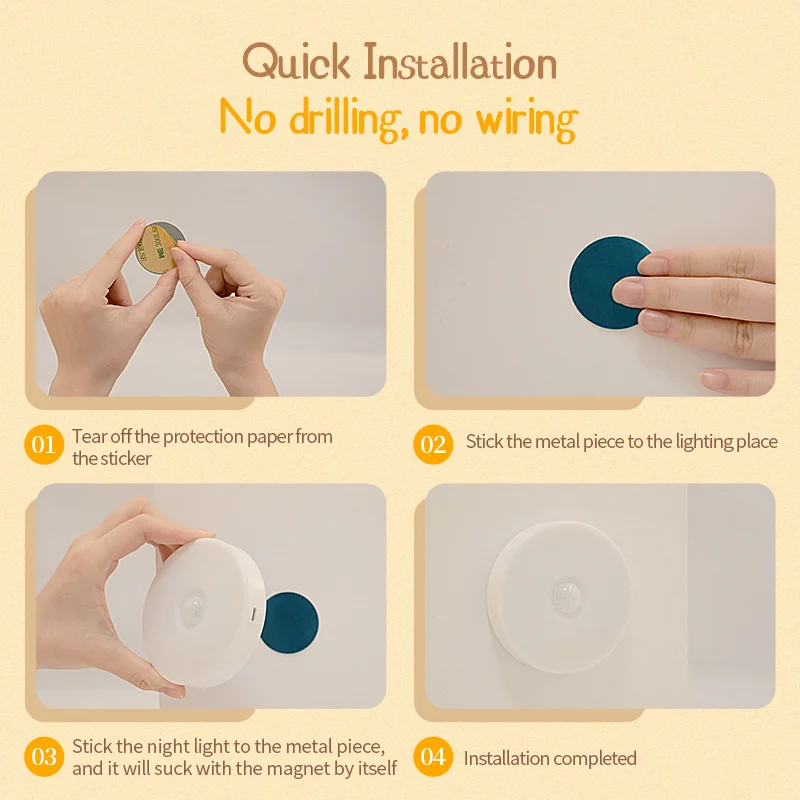 Quick Installation
No drilling, no wiring

01 Tear off the protection paper from the sticker

02 Stick the metal piece to the lighting place

03 Stick the night light to the metal piece, and it will suck with the magnet by itself

04 Installation completed