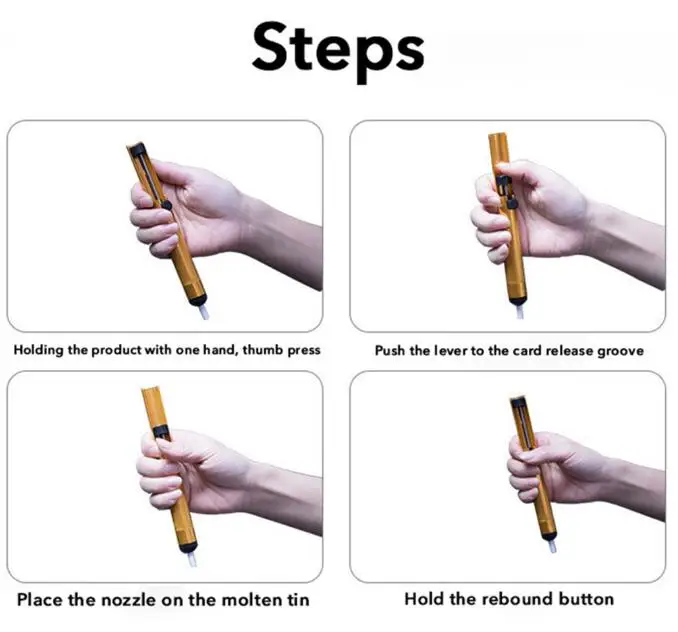 Steps

Holding the product with one hand, thumb press

Push the lever to the card release groove

Place the nozzle on the molten tin

Hold the rebound button