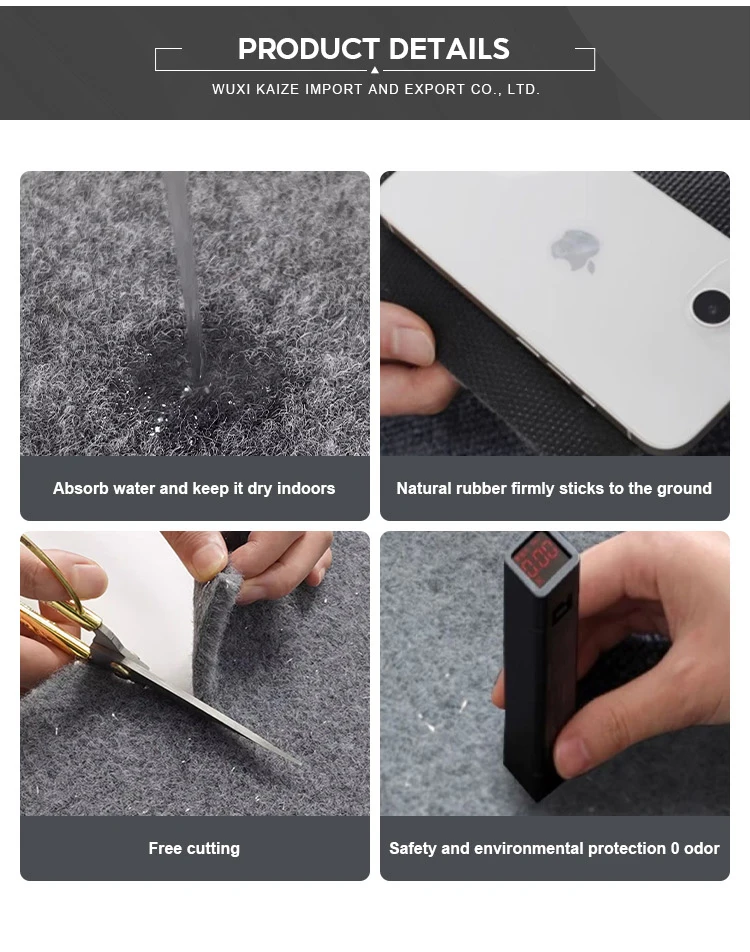 PRODUCT DETAILS
WUXI KAIZE IMPORT AND EXPORT CO., LTD.

Absorb water and keep it dry indoors

Natural rubber firmly sticks to the ground

Free cutting

0.00

Safety and environmental protection 0 odor