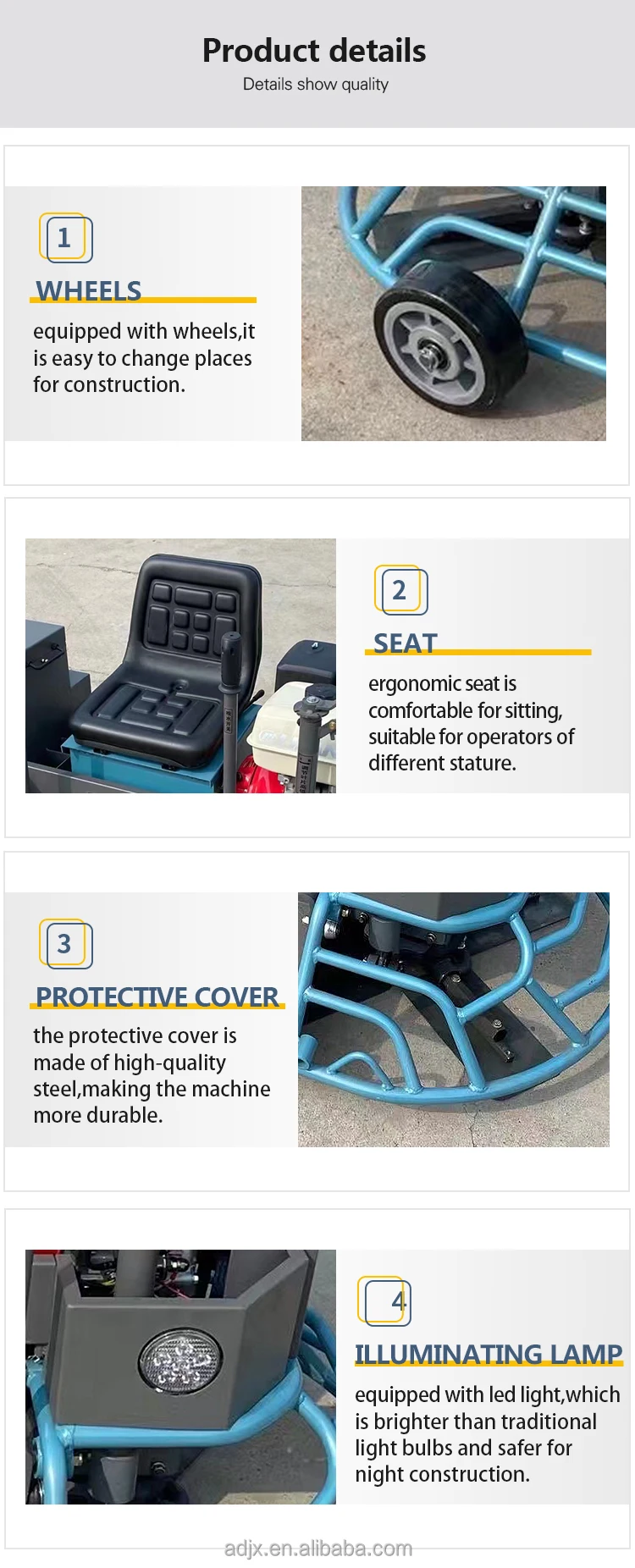 Product details
Details show quality

1
WHEELS
equipped with wheels,it is easy to change places for construction.

2
SEAT
ergonomic seat is comfortable for sitting, suitable for operators of different stature.

3
PROTECTIVE COVER
the protective cover is made of high-quality steel,making the machine more durable.

4
ILLUMINATING LAMP
equipped with led light,which is brighter than traditional light bulbs and safer for night construction.

adjx.en.alibaba.com