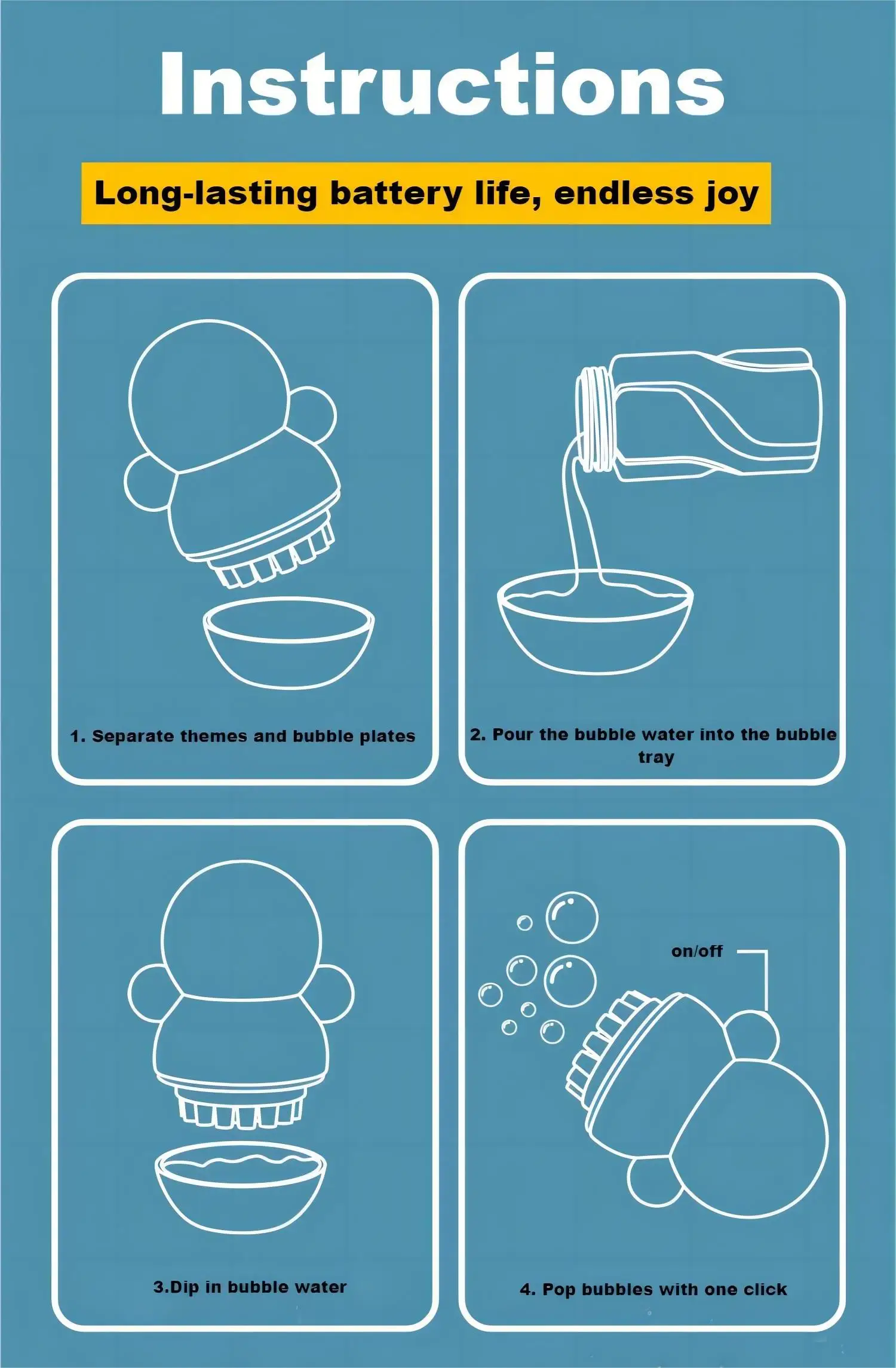 Instructions

Long-lasting battery life, endless joy

1. Separate themes and bubble plates

2. Pour the bubble water into the bubble tray

3.Dip in bubble water

on/off

4. Pop bubbles with one click