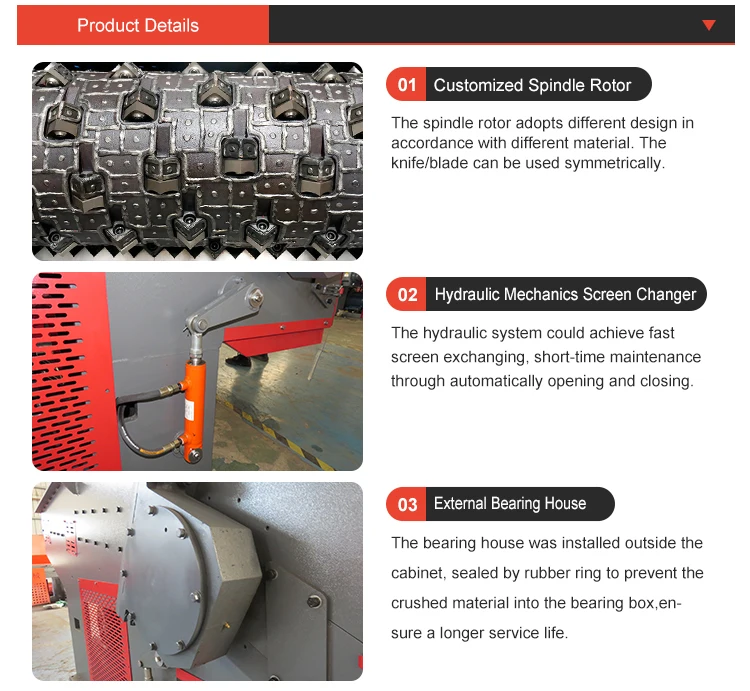 Product Details

01 Customized Spindle Rotor

The spindle rotor adopts different design in accordance with different material. The knife/blade can be used symmetrically.

02 Hydraulic Mechanics Screen Changer

The hydraulic system could achieve fast screen exchanging, short-time maintenance through automatically opening and closing.

03 External Bearing House

The bearing house was installed outside the cabinet, sealed by rubber ring to prevent the crushed material into the bearing box,ensure a longer service life.