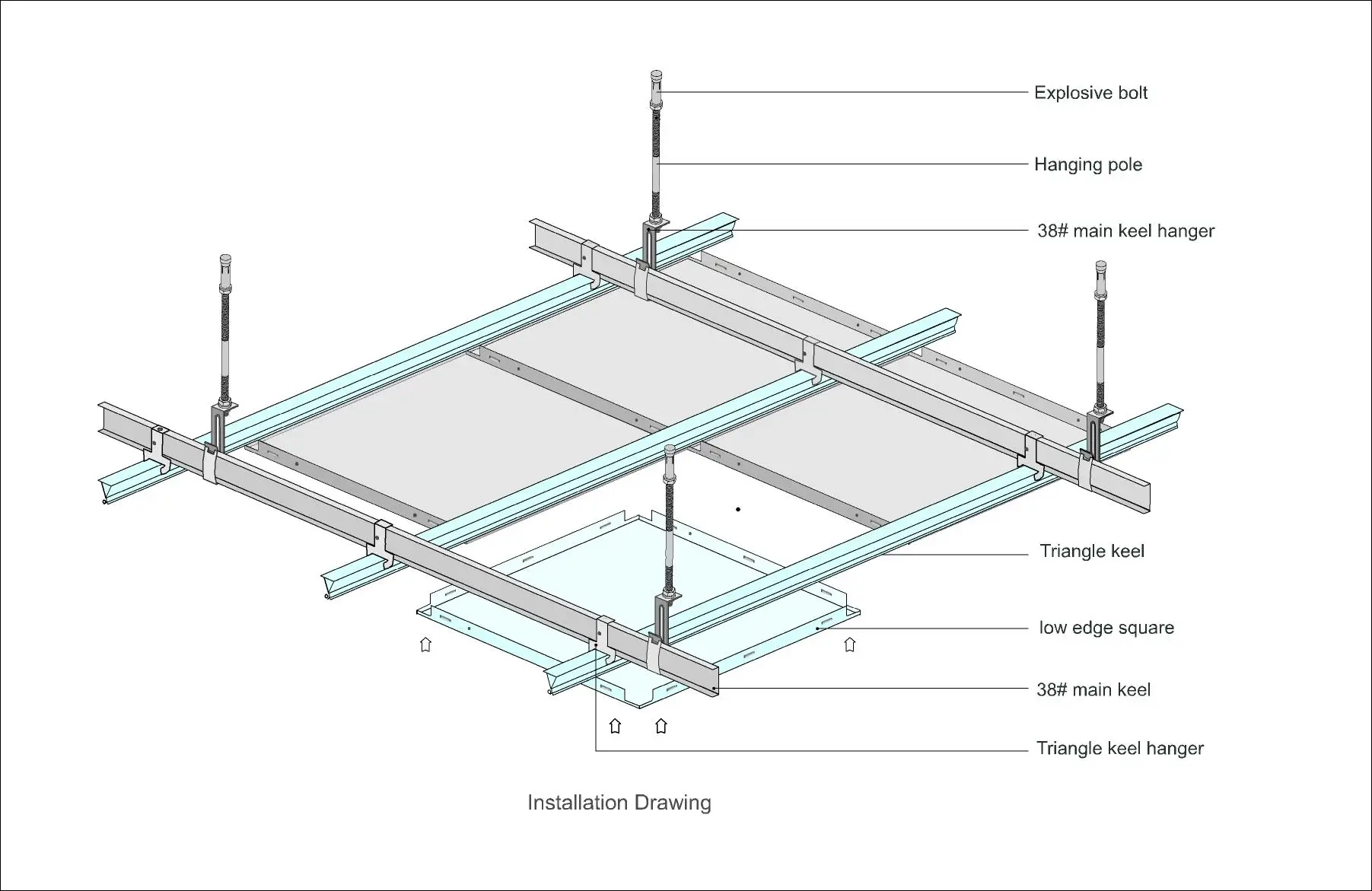 Explosive bolt

Hanging pole

38# main keel hanger

Triangle keel

low edge square

38# main keel

Triangle keel hanger

Installation Drawing