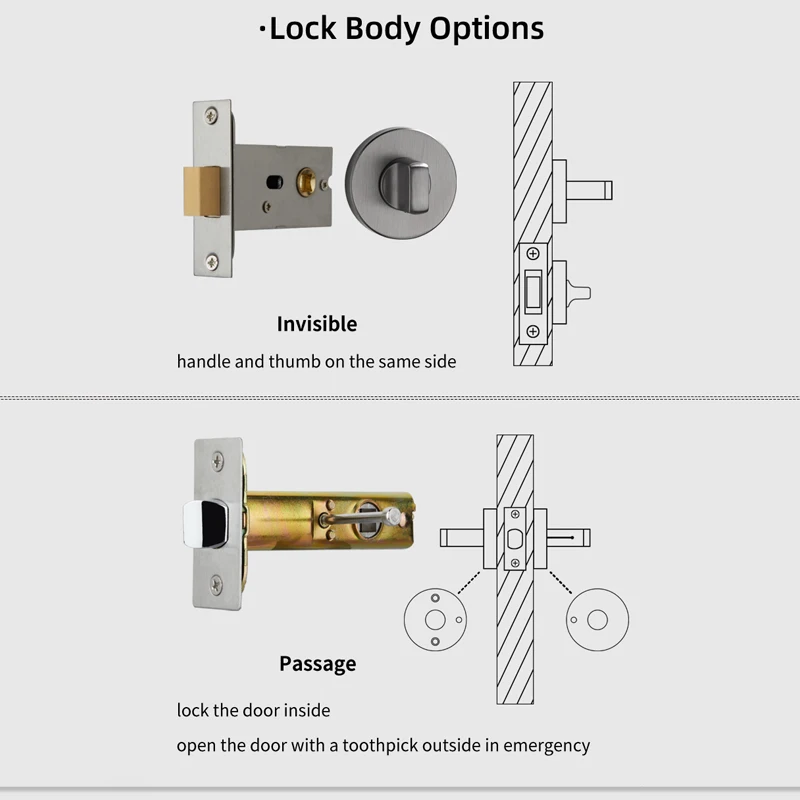 ·Lock Body Options

Invisible

handle and thumb on the same side

Passage

lock the door inside

open the door with a toothpick outside in emergency