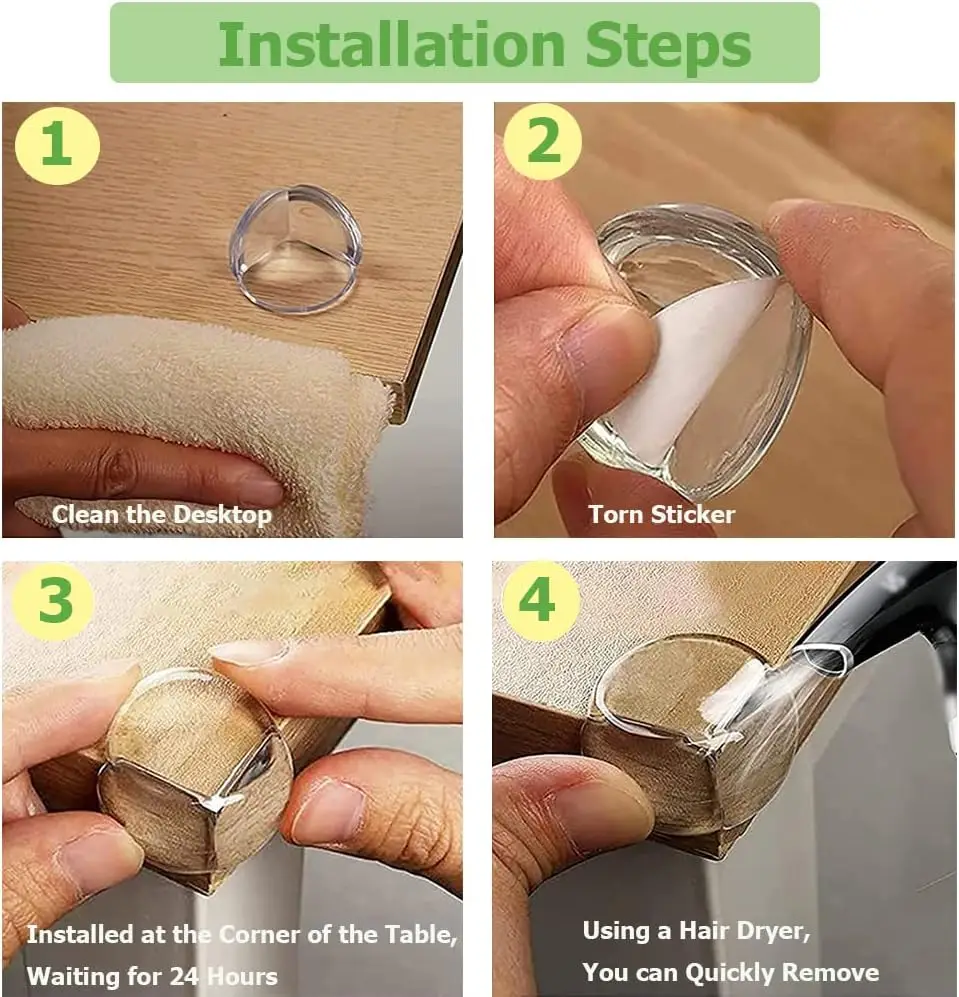 Installation Steps

1

Clean the Desktop

2

Torn Sticker

3

Installed at the Corner of the Table, Waiting for 24 Hours

4

Using a Hair Dryer, You can Quickly Remove