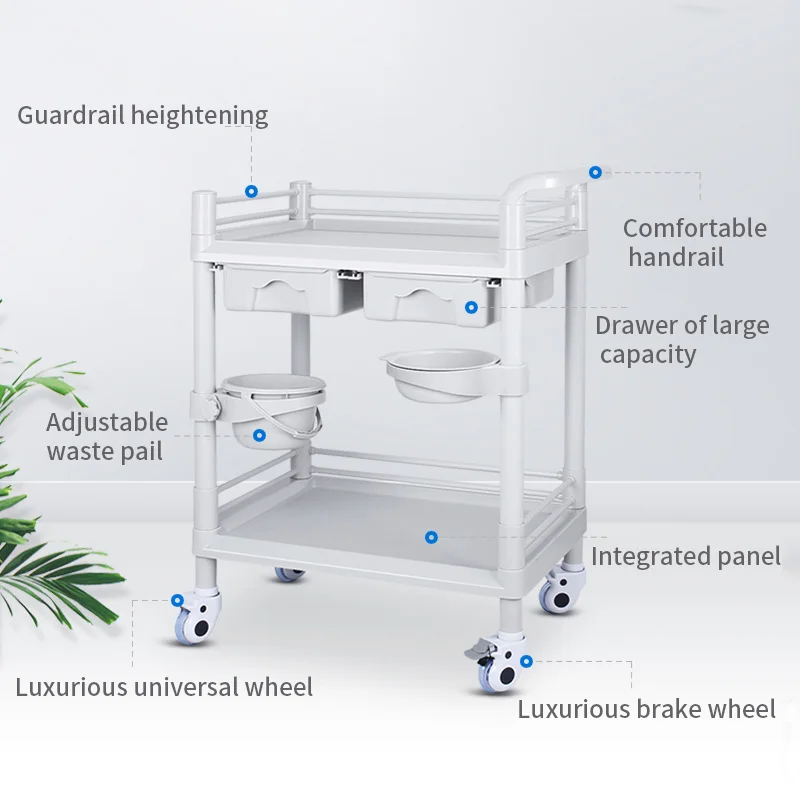 Guardrail heightening

Comfortable handrail

Drawer of large capacity

Adjustable waste pail

Integrated panel

Luxurious universal wheel

Luxurious brake wheel