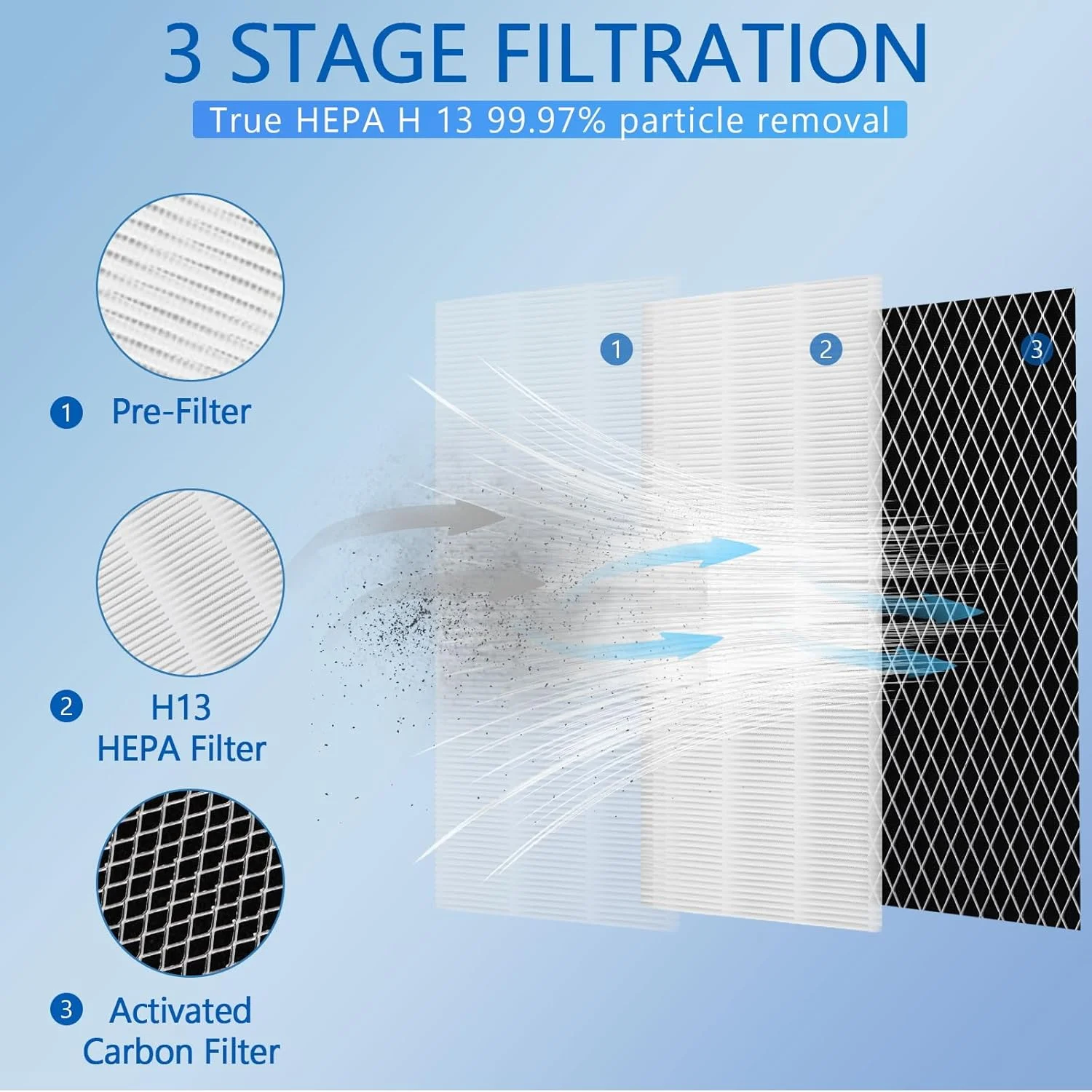 3 STAGE FILTRATION

True HEPA H 13 99.97% particle removal

1 Pre-Filter

2 H13 HEPA Filter

3 Activated Carbon Filter

1

2

3