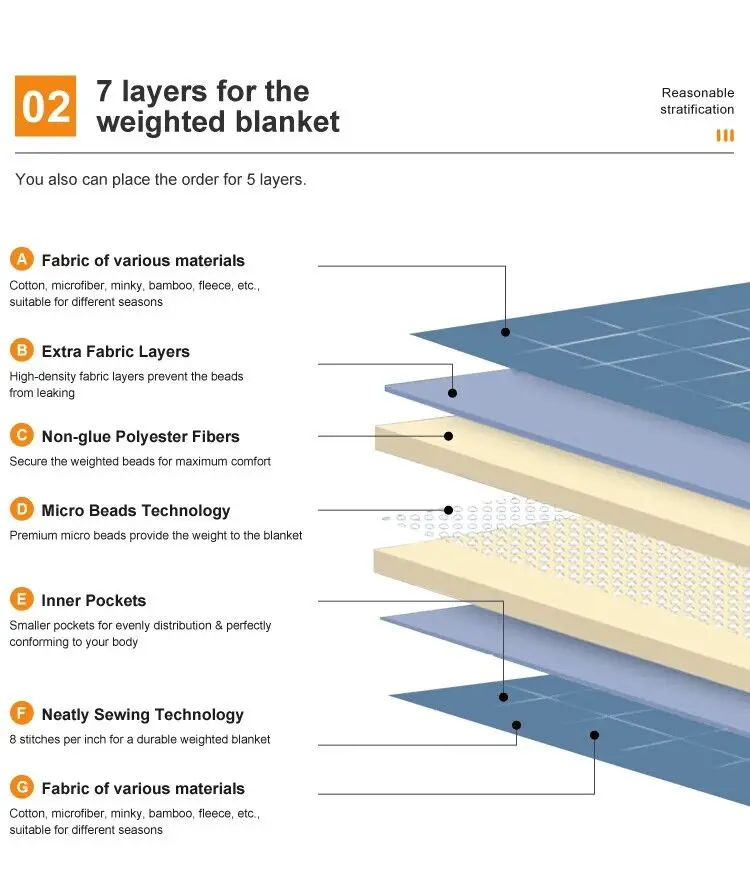 02 7 layers for the weighted blanket

Reasonable stratification

You also can place the order for 5 layers.

A Fabric of various materials
Cotton, microfiber, minky, bamboo, fleece, etc., suitable for different seasons

B Extra Fabric Layers
High-density fabric layers prevent the beads from leaking

C Non-glue Polyester Fibers
Secure the weighted beads for maximum comfort

D Micro Beads Technology
Premium micro beads provide the weight to the blanket

E Inner Pockets
Smaller pockets for evenly distribution & perfectly conforming to your body

F Neatly Sewing Technology
8 stitches per inch for a durable weighted blanket

G Fabric of various materials
Cotton, microfiber, minky, bamboo, fleece, etc., suitable for different seasons