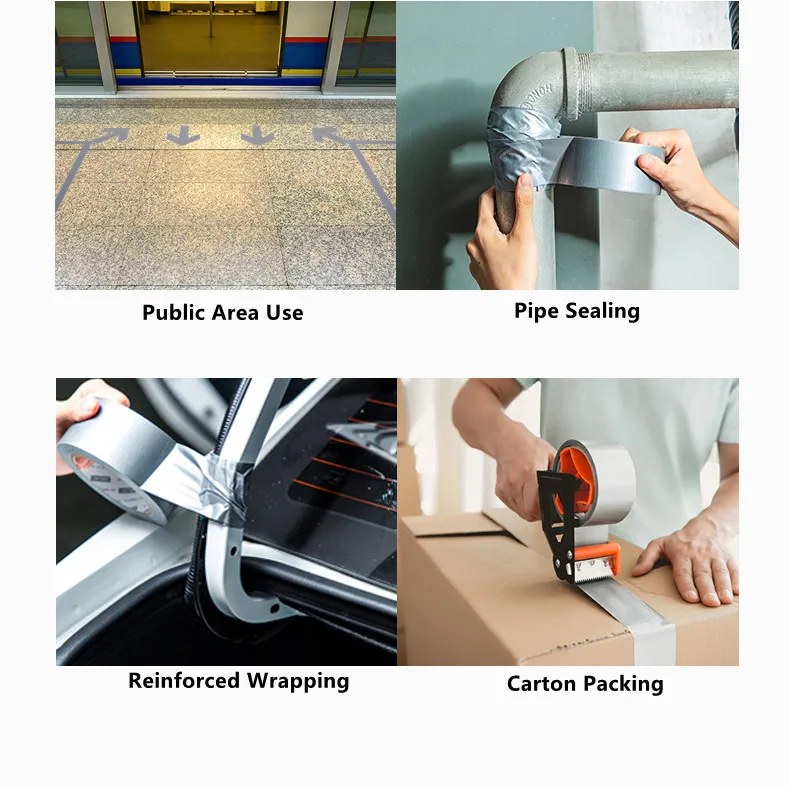 Public Area Use

Pipe Sealing

Reinforced Wrapping

Carton Packing