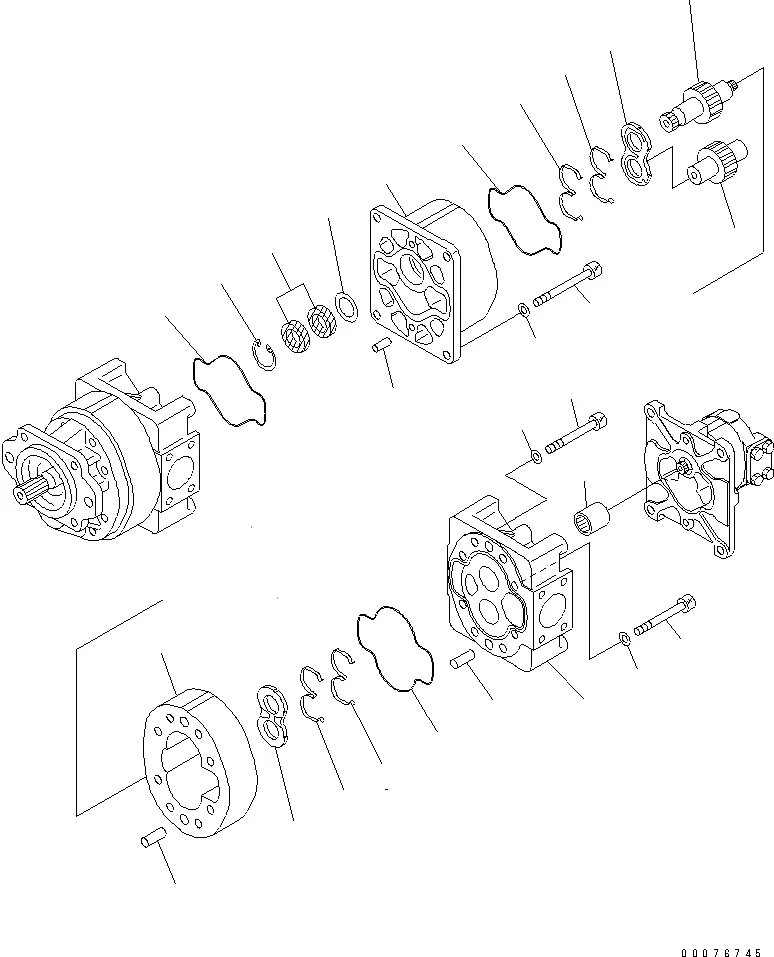 00076745