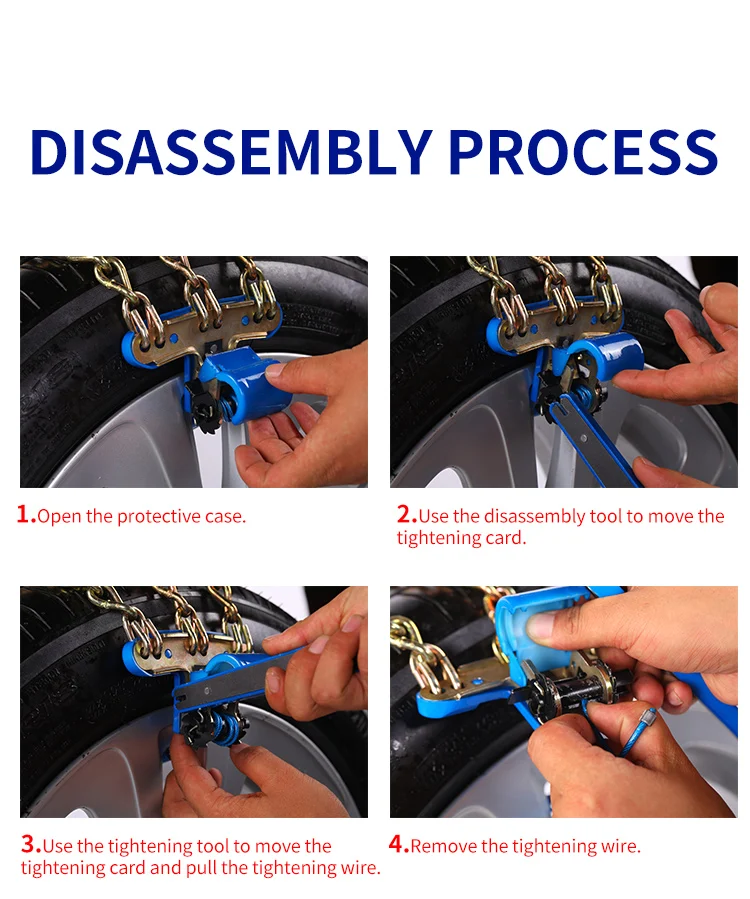 DISASSEMBLY PROCESS

1.Open the protective case.

2.Use the disassembly tool to move the tightening card.

3.Use the tightening tool to move the tightening card and pull the tightening wire.

4.Remove the tightening wire.