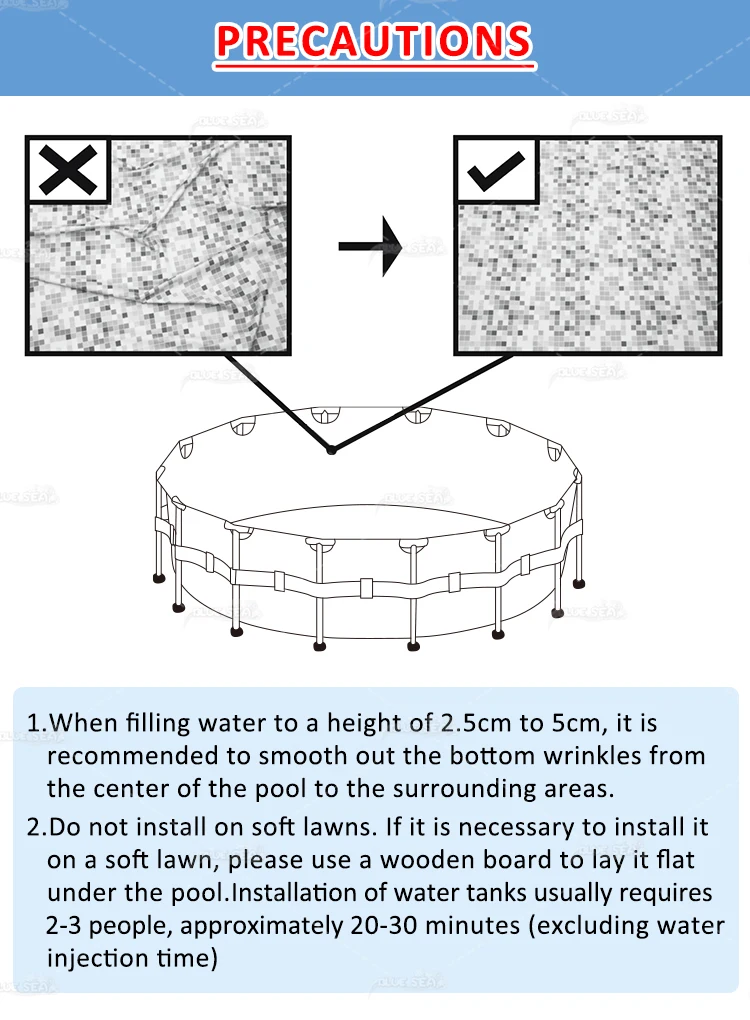 PRECAUTIONS

1.When filling water to a height of 2.5cm to 5cm, it is recommended to smooth out the bottom wrinkles from the center of the pool to the surrounding areas.

2.Do not install on soft lawns. If it is necessary to install it on a soft lawn, please use a wooden board to lay it flat under the pool.Installation of water tanks usually requires 2-3 people, approximately 20-30 minutes (excluding water injection time)