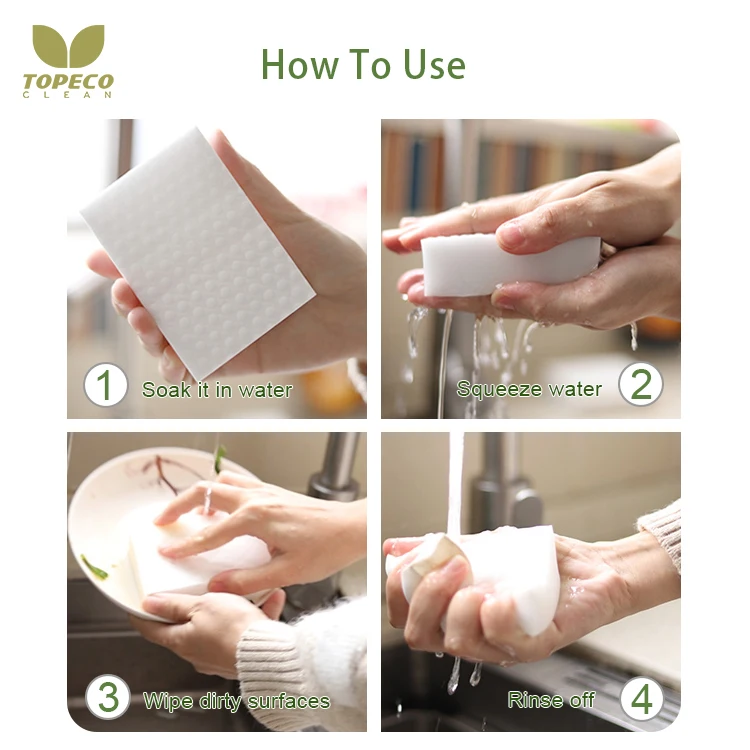 TOPECO
CLEAN

How To Use

1 Soak it in water

Squeeze water 2

3 Wipe dirty surfaces

Rinse off 4