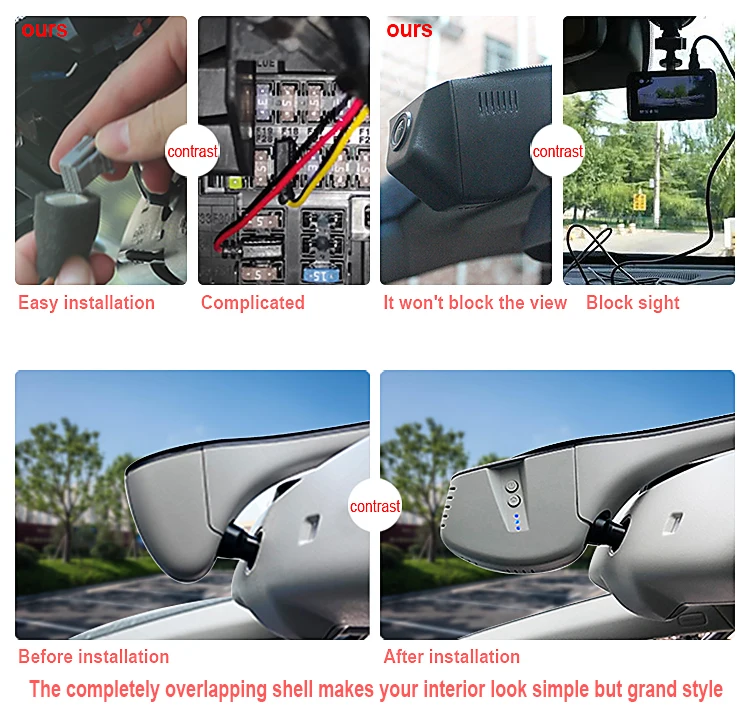 ours

contrast

ours

contrast

Easy installation Complicated It won't block the view Block sight

contrast

Before installation After installation

The completely overlapping shell makes your interior look simple but grand style