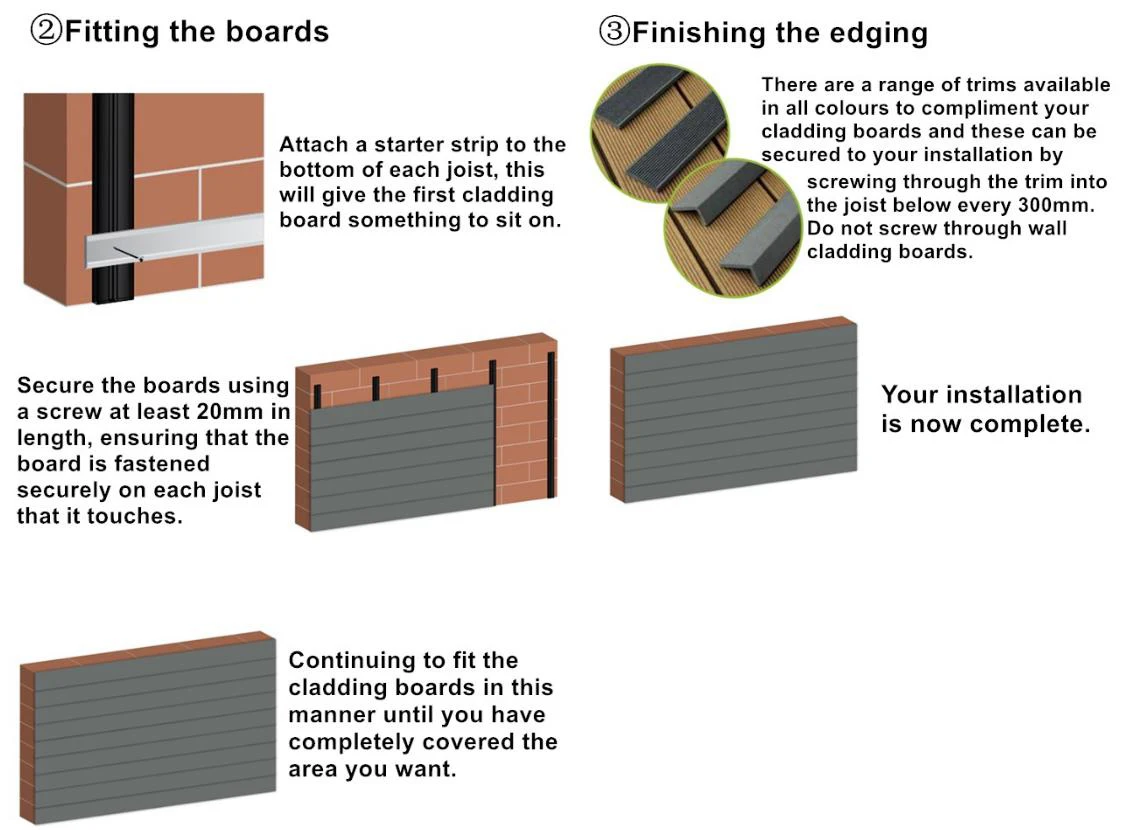 ②Fitting the boards

Attach a starter strip to the bottom of each joist, this will give the first cladding board something to sit on.

Secure the boards using a screw at least 20mm in length, ensuring that the board is fastened securely on each joist that it touches.

Continuing to fit the cladding boards in this manner until you have completely covered the area you want.

③Finishing the edging

There are a range of trims available in all colours to compliment your cladding boards and these can be secured to your installation by screwing through the trim into the joist below every 300mm. Do not screw through wall cladding boards.

Your installation is now complete.