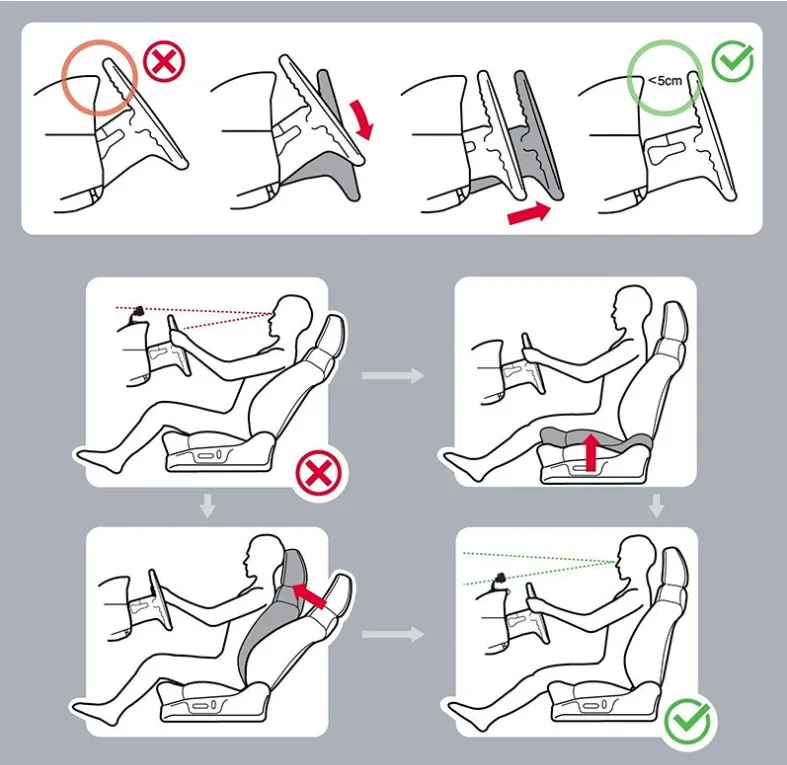 <5cm