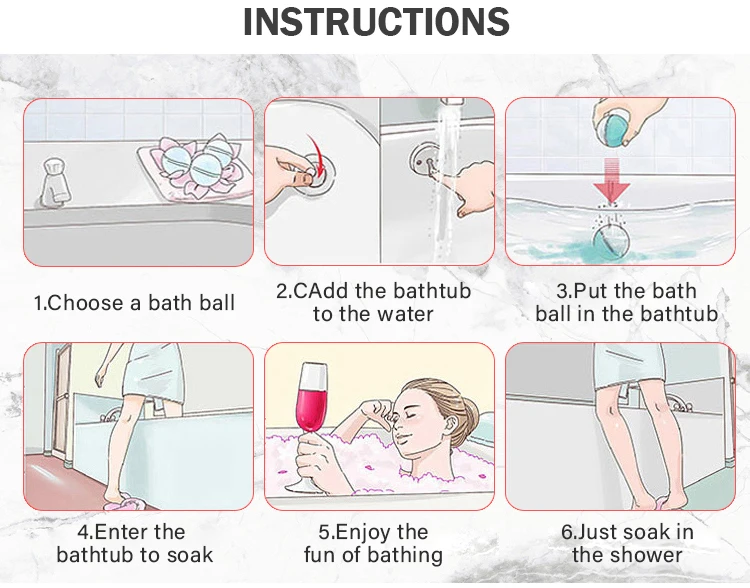 INSTRUCTIONS

1.Choose a bath ball

2.CAdd the bathtub to the water

3.Put the bath ball in the bathtub

4.Enter the bathtub to soak

5.Enjoy the fun of bathing

6.Just soak in the shower