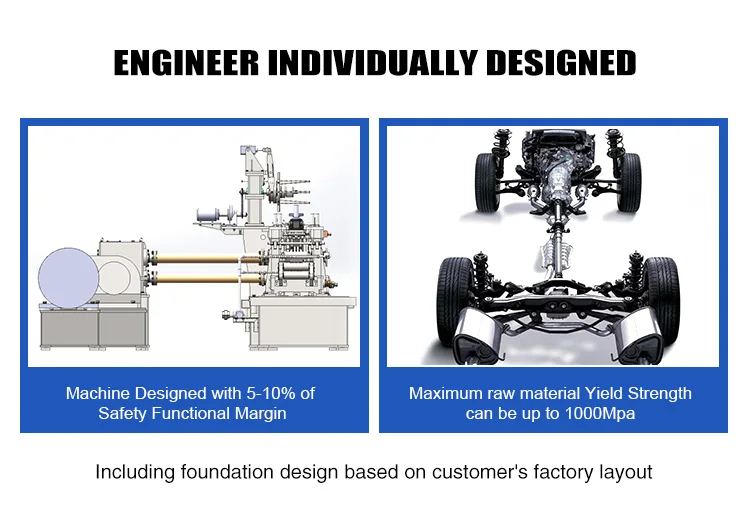 ENGINEER INDIVIDUALLY DESIGNED

Machine Designed with 5-10% of Safety Functional Margin

Maximum raw material Yield Strength can be up to 1000Mpa

Including foundation design based on customer's factory layout