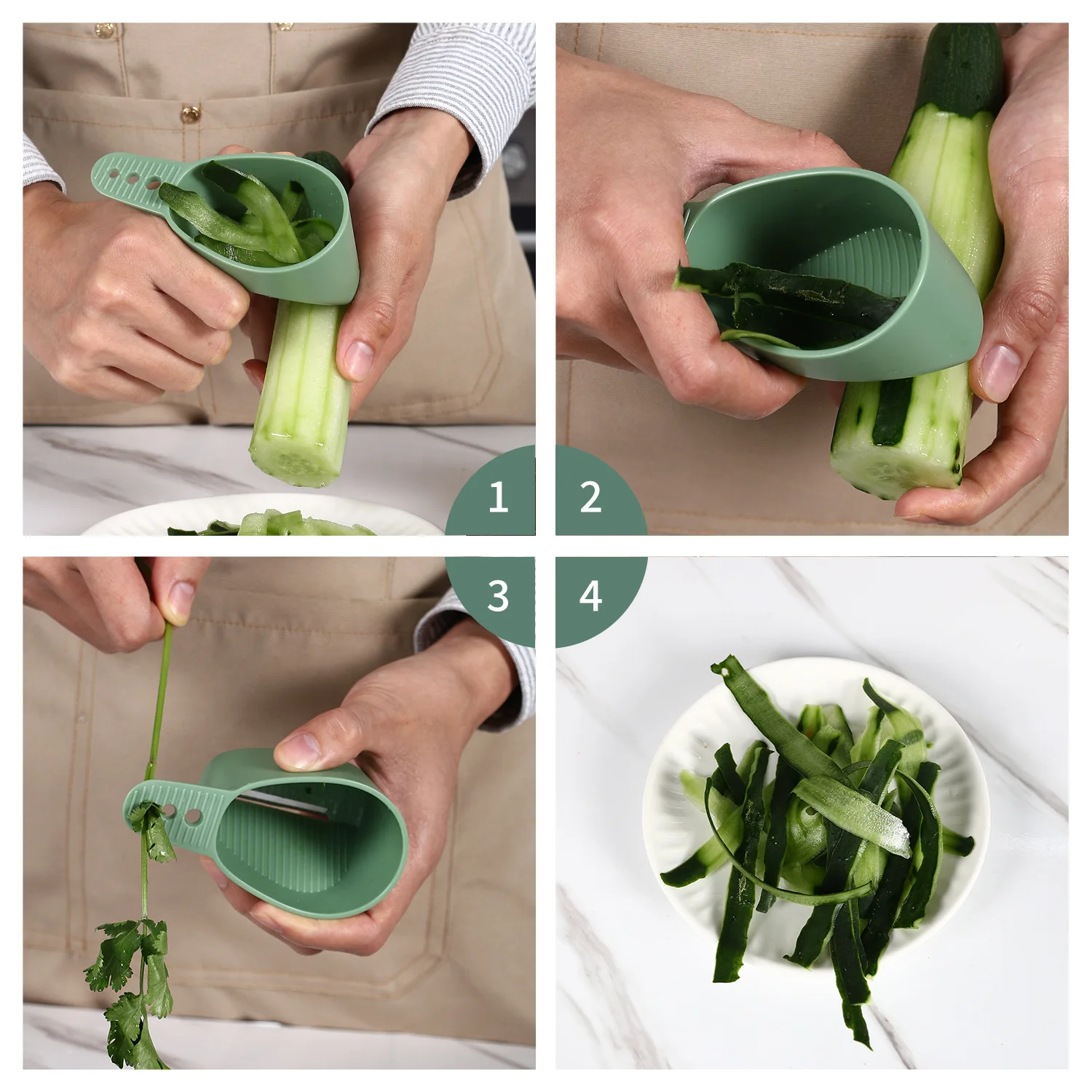 1
2
3
4