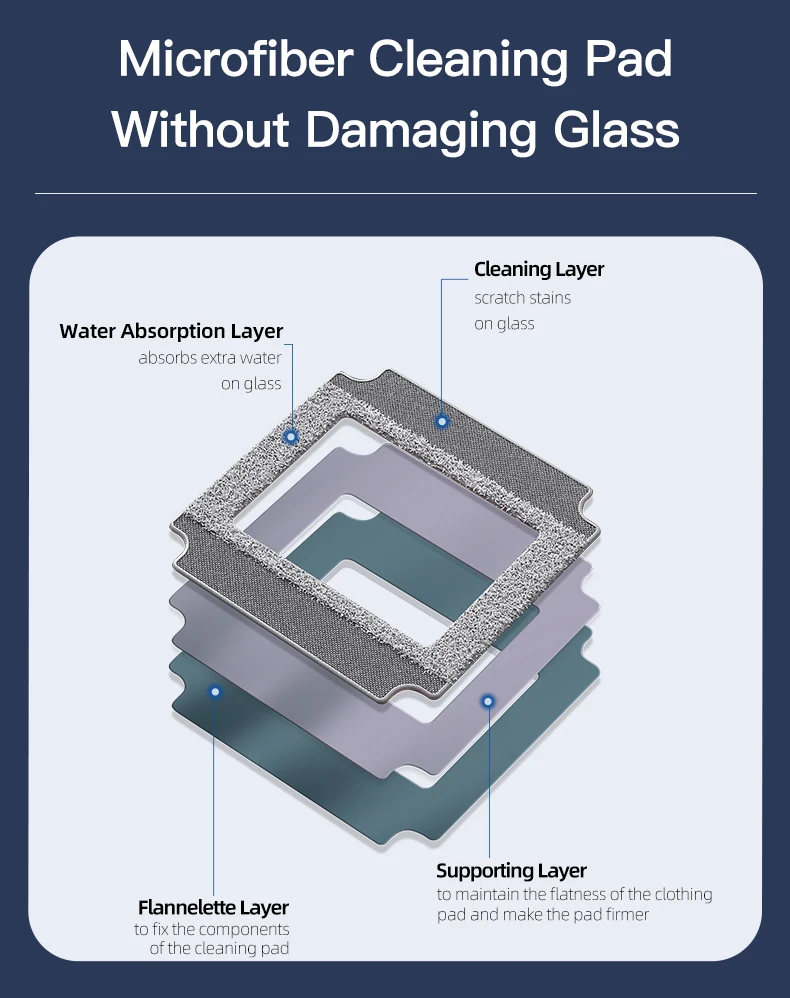 Microfiber Cleaning Pad Without Damaging Glass

Cleaning Layer
scratch stains on glass

Water Absorption Layer
absorbs extra water on glass

Supporting Layer
to maintain the flatness of the clothing pad and make the pad firmer

Flannelette Layer
to fix the components of the cleaning pad