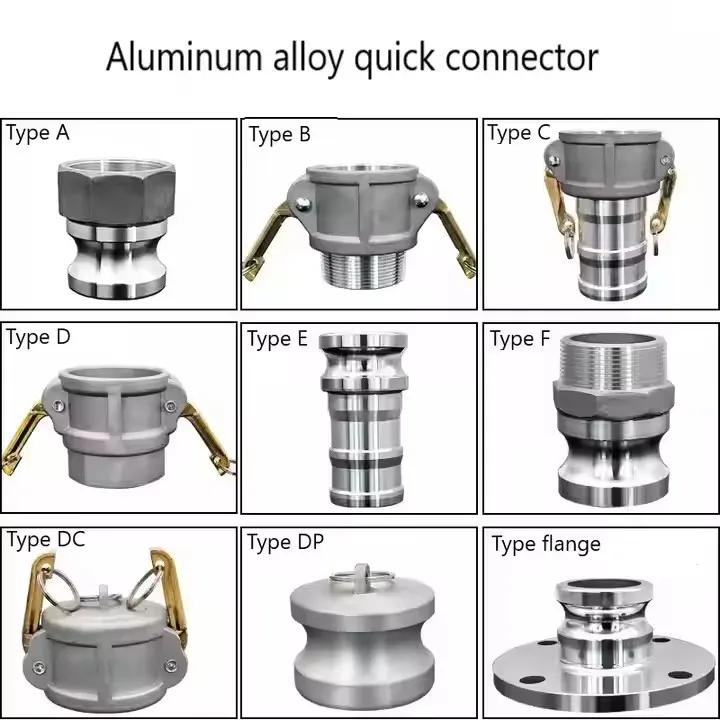 Aluminum alloy quick connector

Type A

Type B

Type C

Type D

Type E

Type F

Type DC

Type DP

Type flange