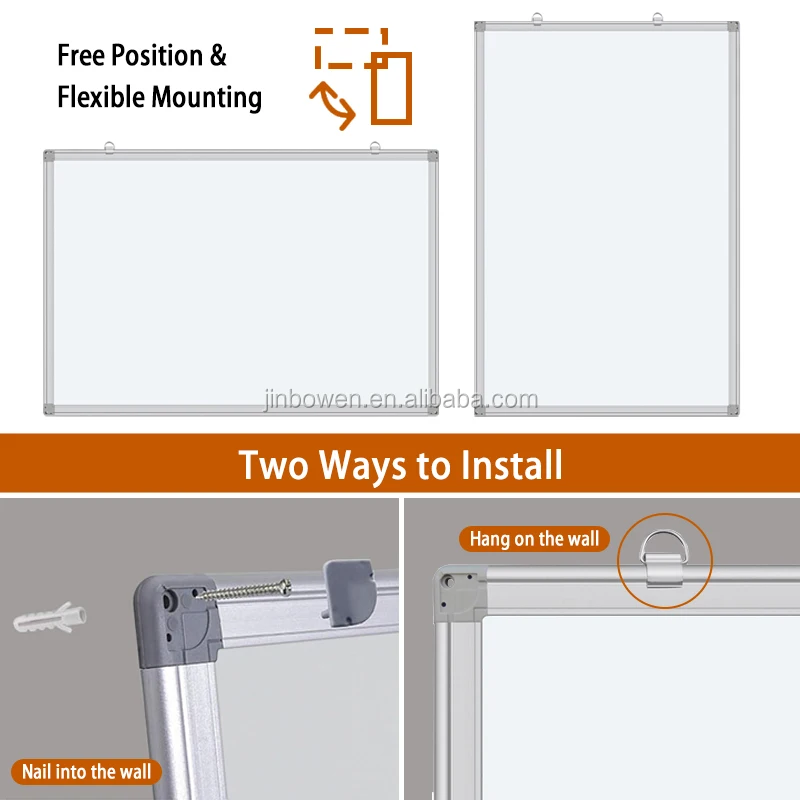 Free Position & Flexible Mounting

jinbowen.en.alibaba.com

Two Ways to Install

Hang on the wall

Nail into the wall