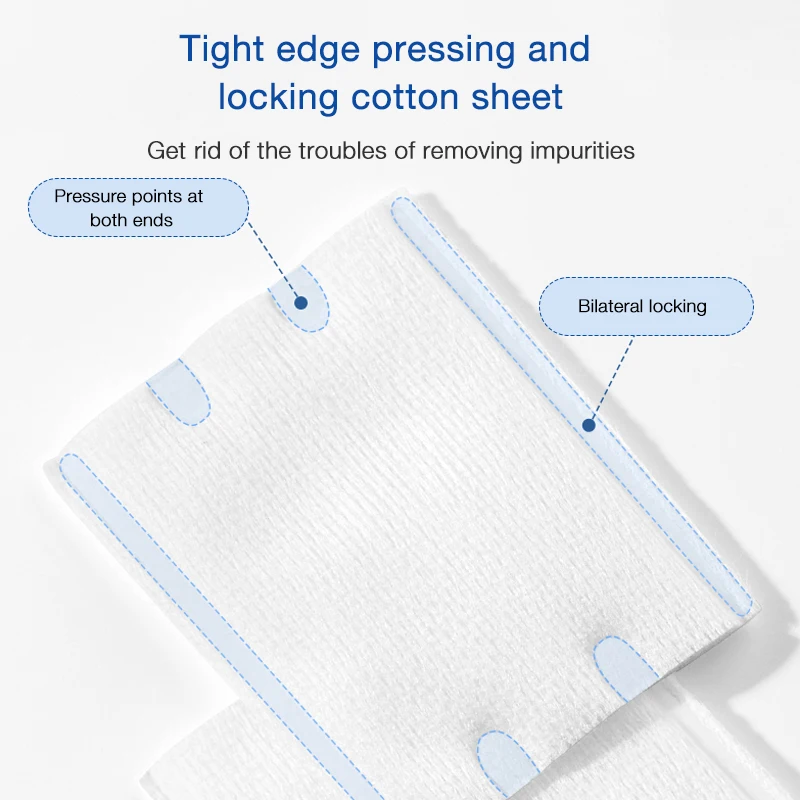 Tight edge pressing and locking cotton sheet

Get rid of the troubles of removing impurities

Pressure points at both ends

Bilateral locking