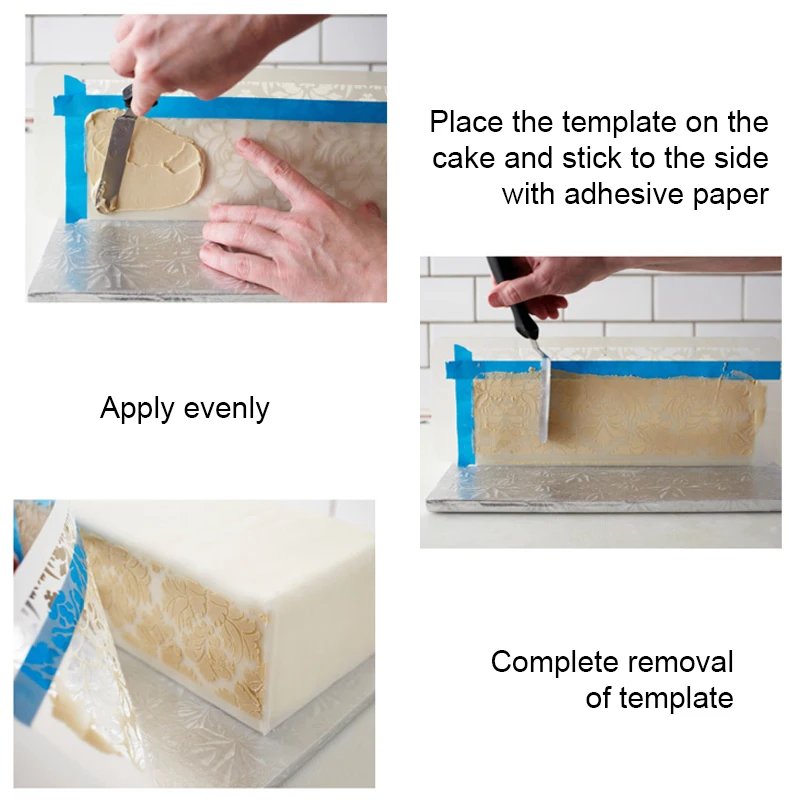 Place the template on the cake and stick to the side with adhesive paper

Apply evenly

Complete removal of template