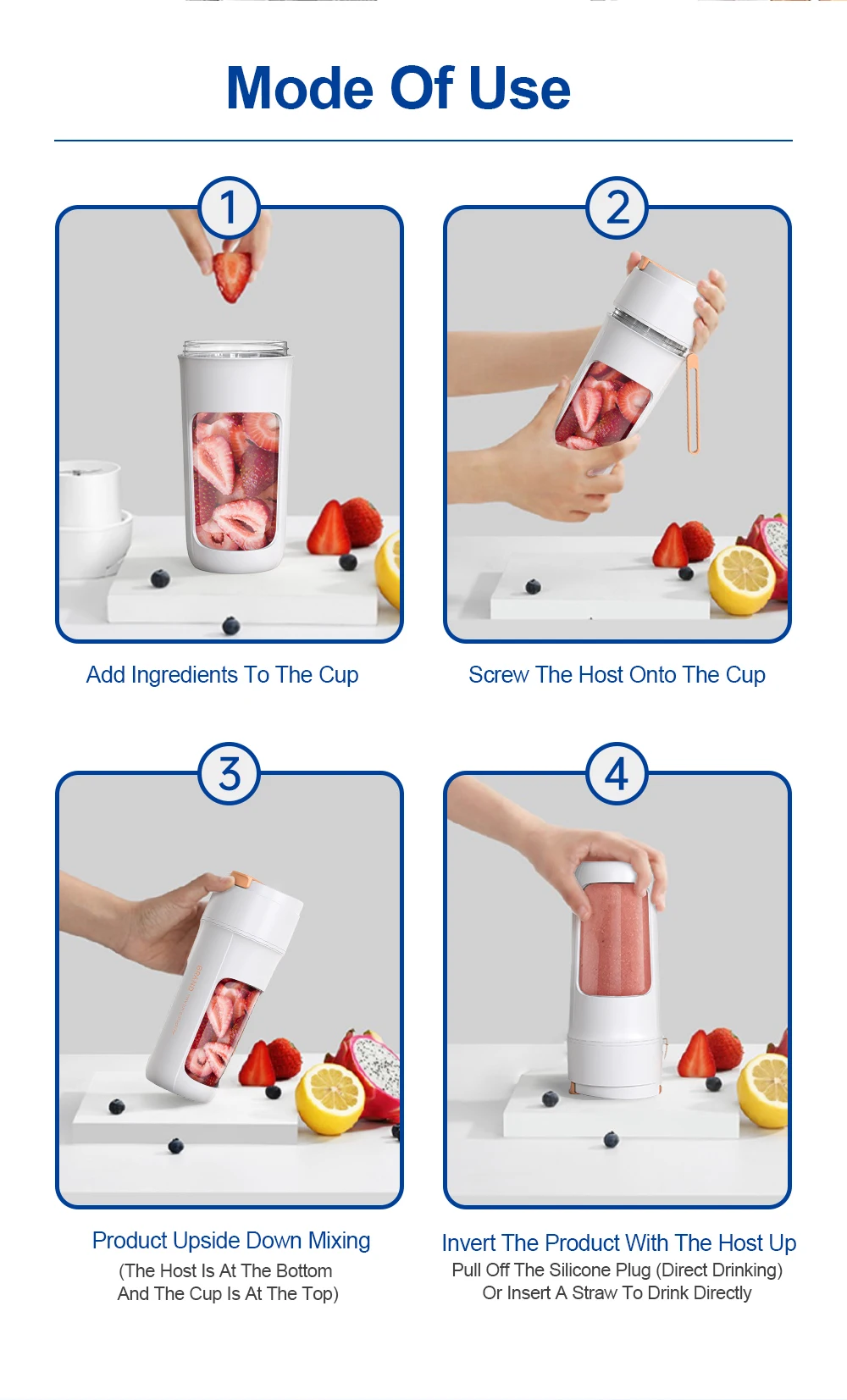 Mode Of Use

1

Add Ingredients To The Cup

2

Screw The Host Onto The Cup

3

Product Upside Down Mixing

(The Host Is At The Bottom And The Cup Is At The Top)

4

Invert The Product With The Host Up

Pull Off The Silicone Plug (Direct Drinking) Or Insert A Straw To Drink Directly