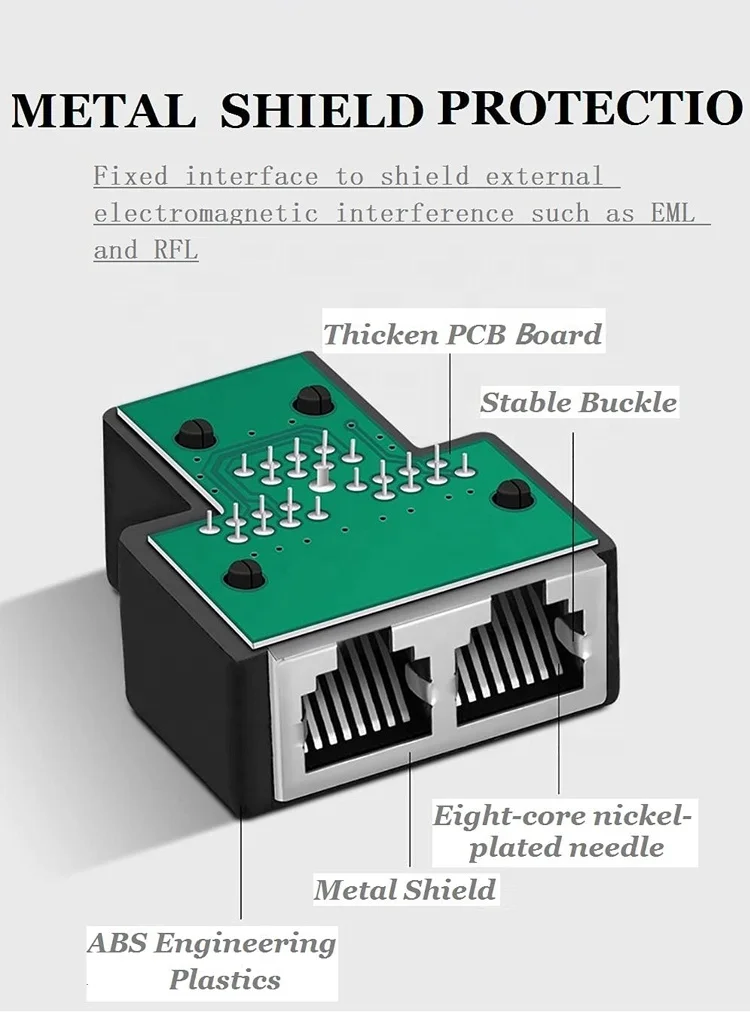 METAL SHIELD PROTECTIO

Fixed interface to shield external electromagnetic interference such as EML and RFL

Thicken PCB Board

Stable Buckle

Eight-core nickel-plated needle

Metal Shield

ABS Engineering Plastics